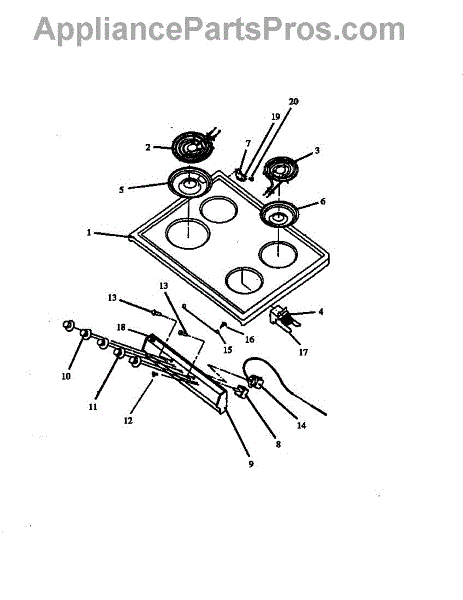 AppliancePartsPros.com

20
19
7
2
3
5
6
1
13
13
4
18
16
15
17
10
11
12
14
8
9