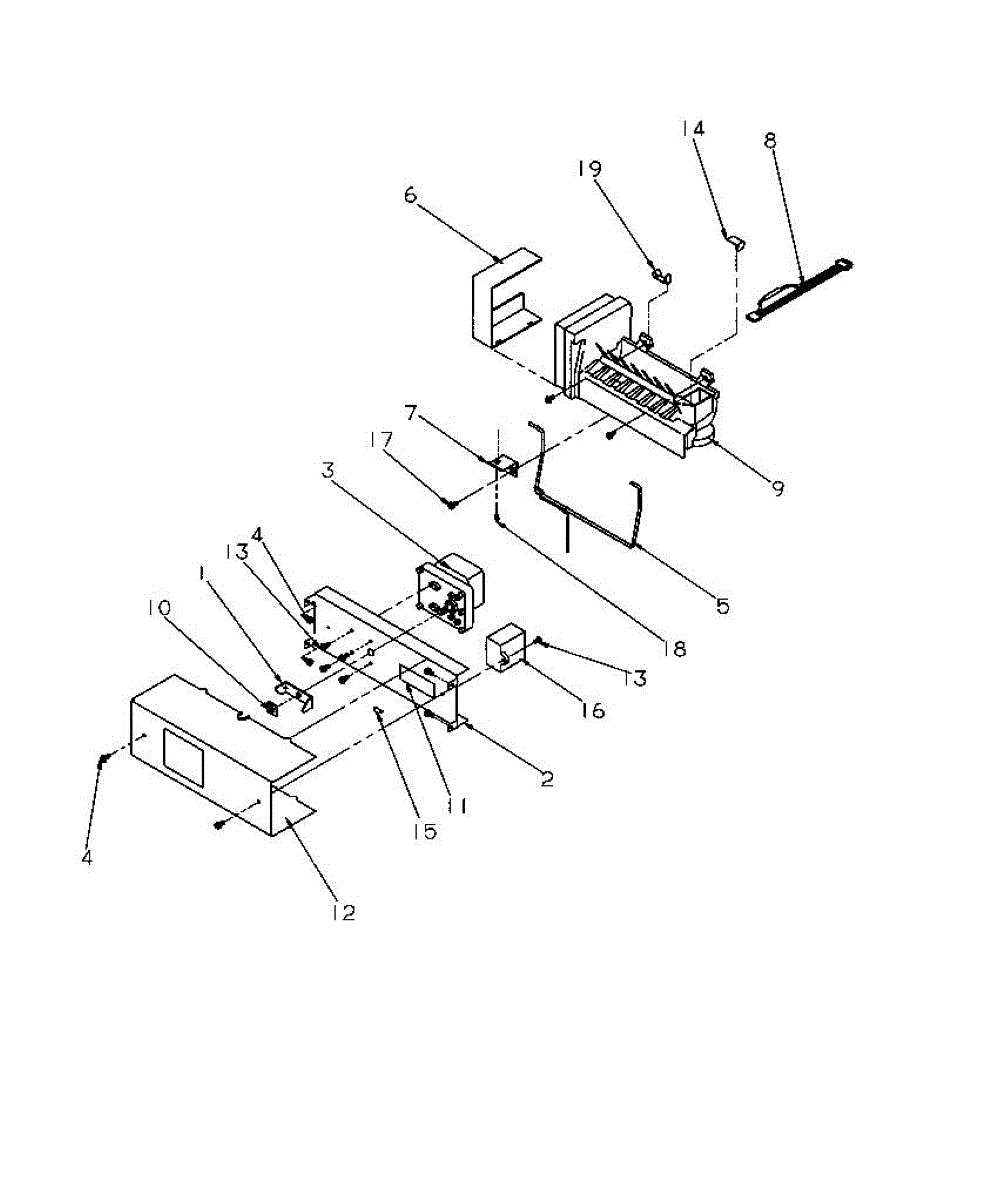 14
8
19
6
7
17
9
3
4
13
1
10
5
18
13
16
2
11
15
4
12