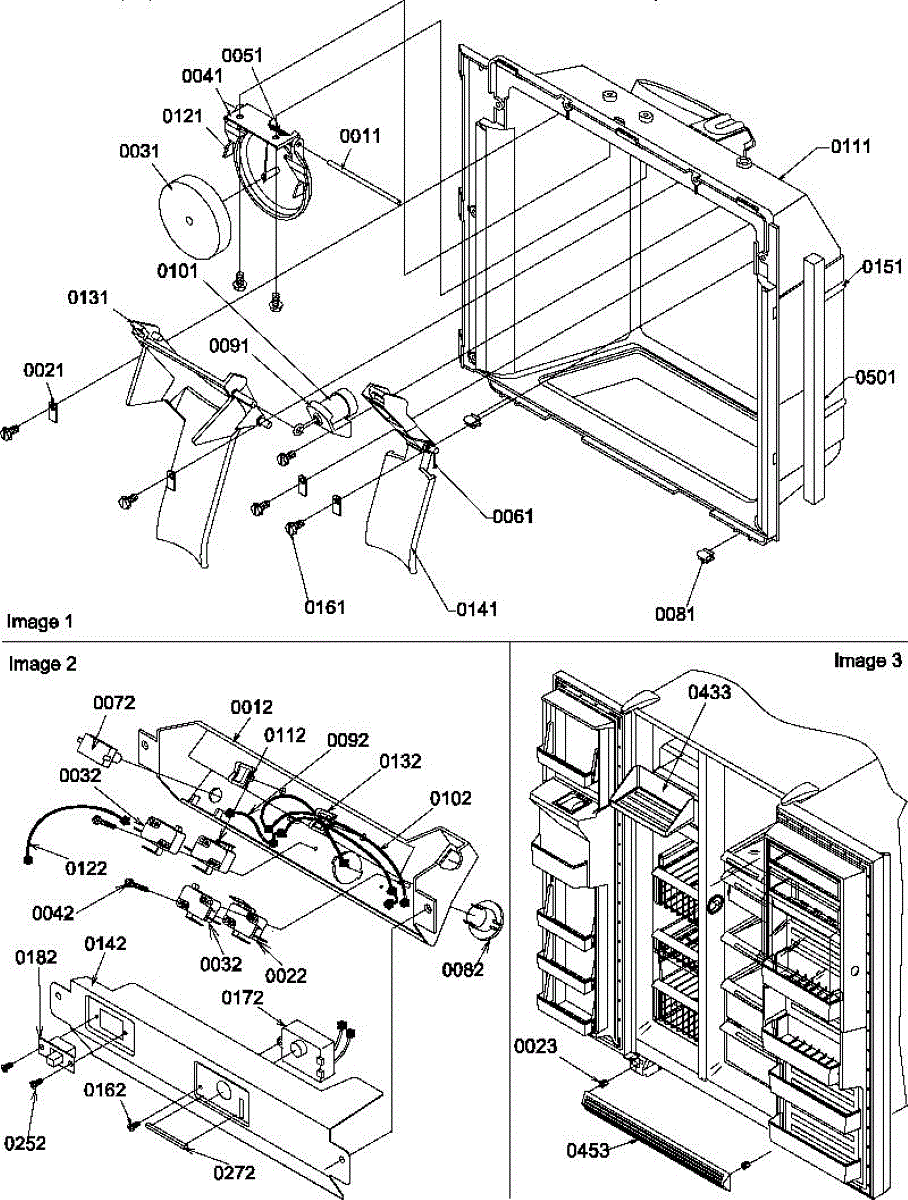 0051
0041
0121
0011
0031
0111
0101
0151
0131
0091
0021
0501
0061
0161
0141
0081
Image 1

Image 2
0072
0012
0112
0092
0132
0032
0102
0122
0042
0032
0022
0082
0182
0142
0172
0162
0252
0272

Image 3
0433
0023
0453