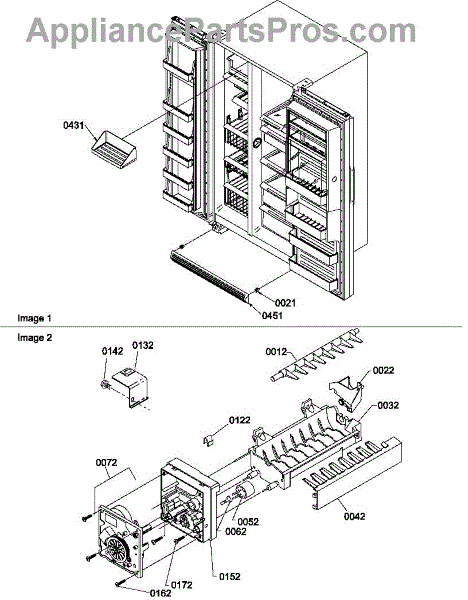 AppliancePartsPros.com

0431

0021

0451

Image 1

Image 2

0142 0132

0012

0022

0032

0122

0072

0052

0062

0042

0152

0172

0162