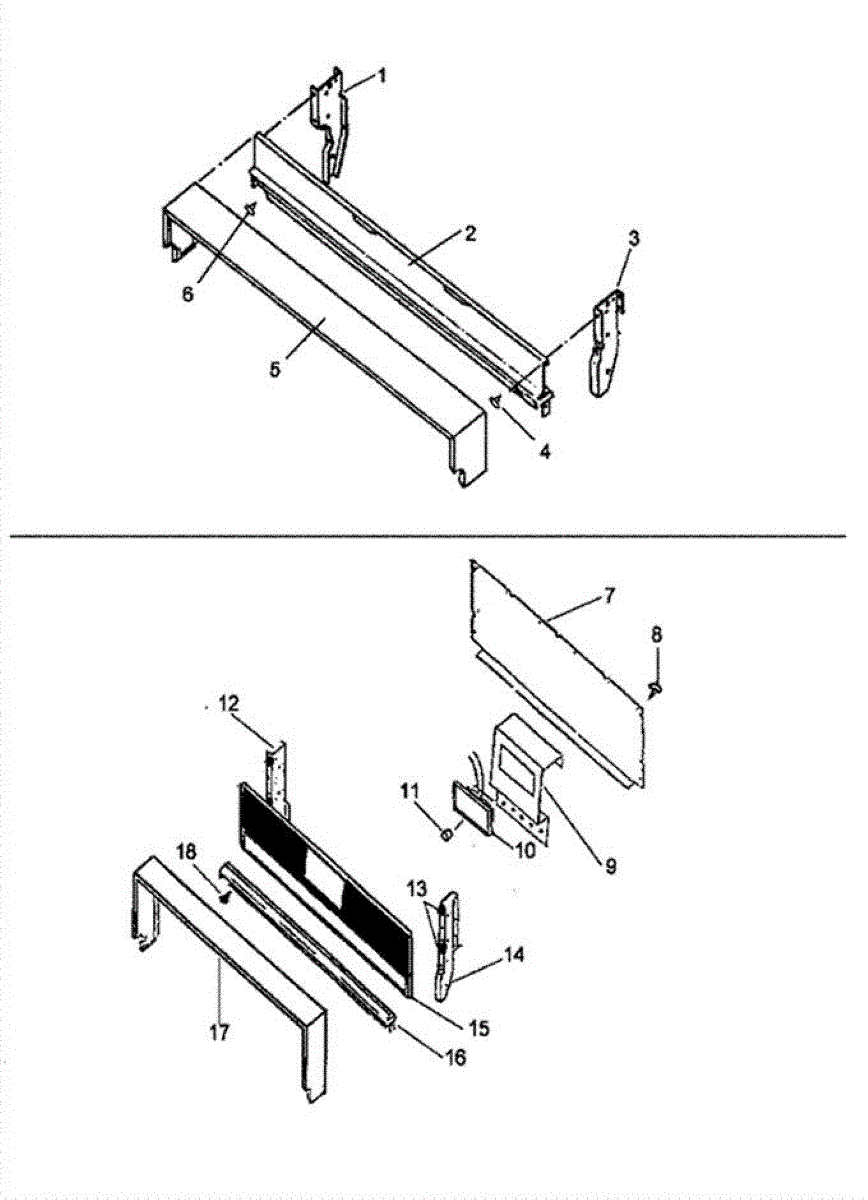 1
2
3
6
5
4
7
8
12
11
10
9
18
13
14
17
15
16