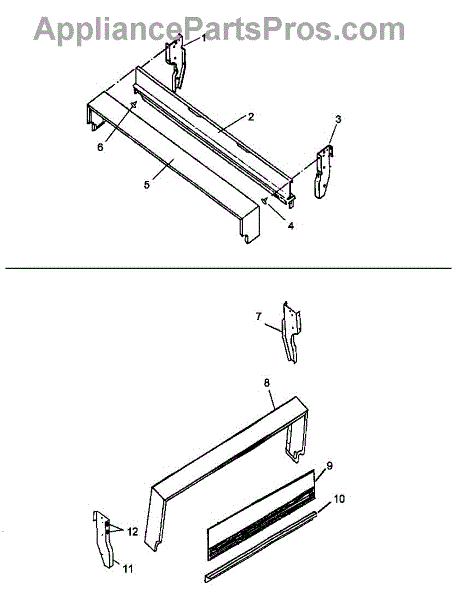 AppliancePartsPros.com

1
2
3
6
5
4

7
8
9
10
12
11