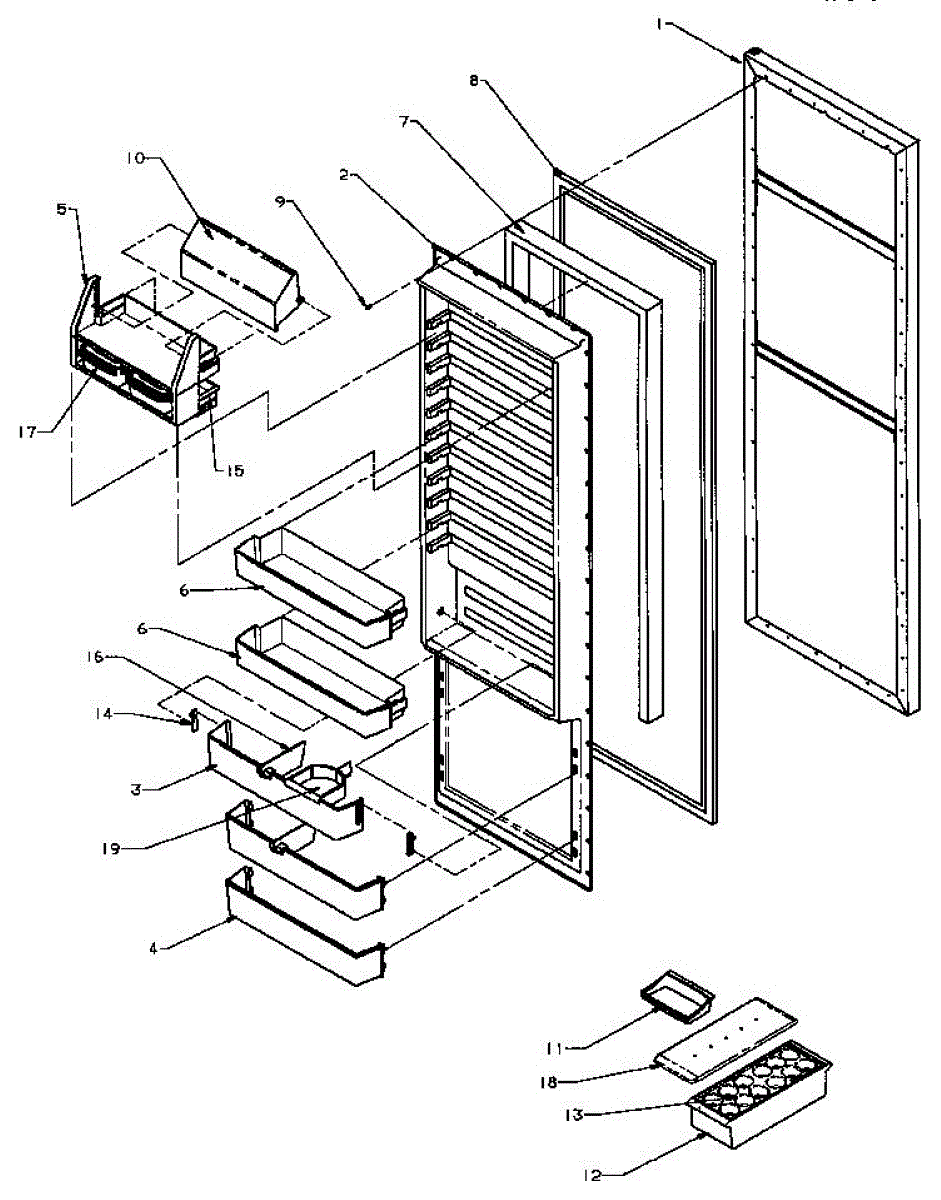 1
8
7
2
9
10
5
17
15
6
6
16
14
3
19
4
11
18
13
12