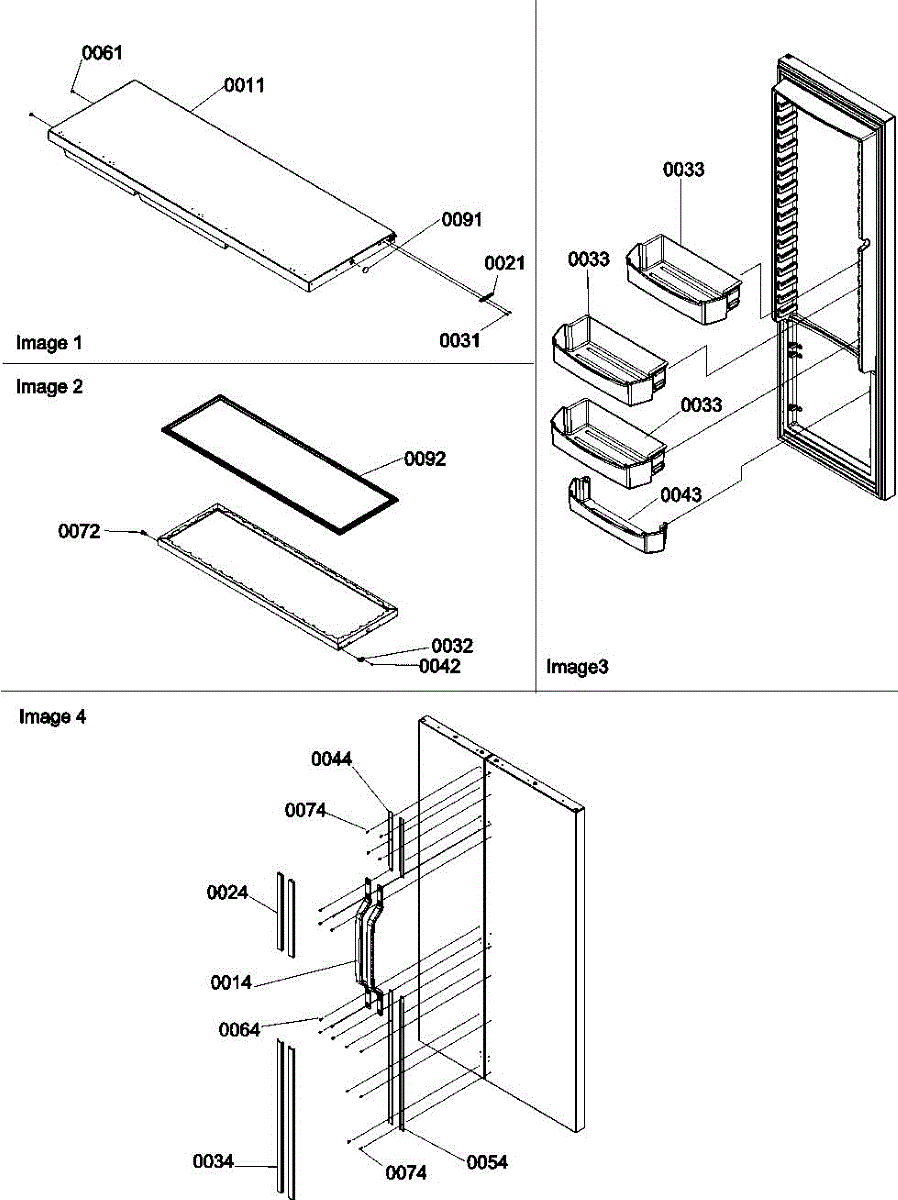 0061
0011
0091
0021
0031
Image 1

Image 2
0092
0072
0032
0042

0033
0033
0033
0043
Image3

Image 4
0044
0074
0024
0014
0064
0034
0074
0054