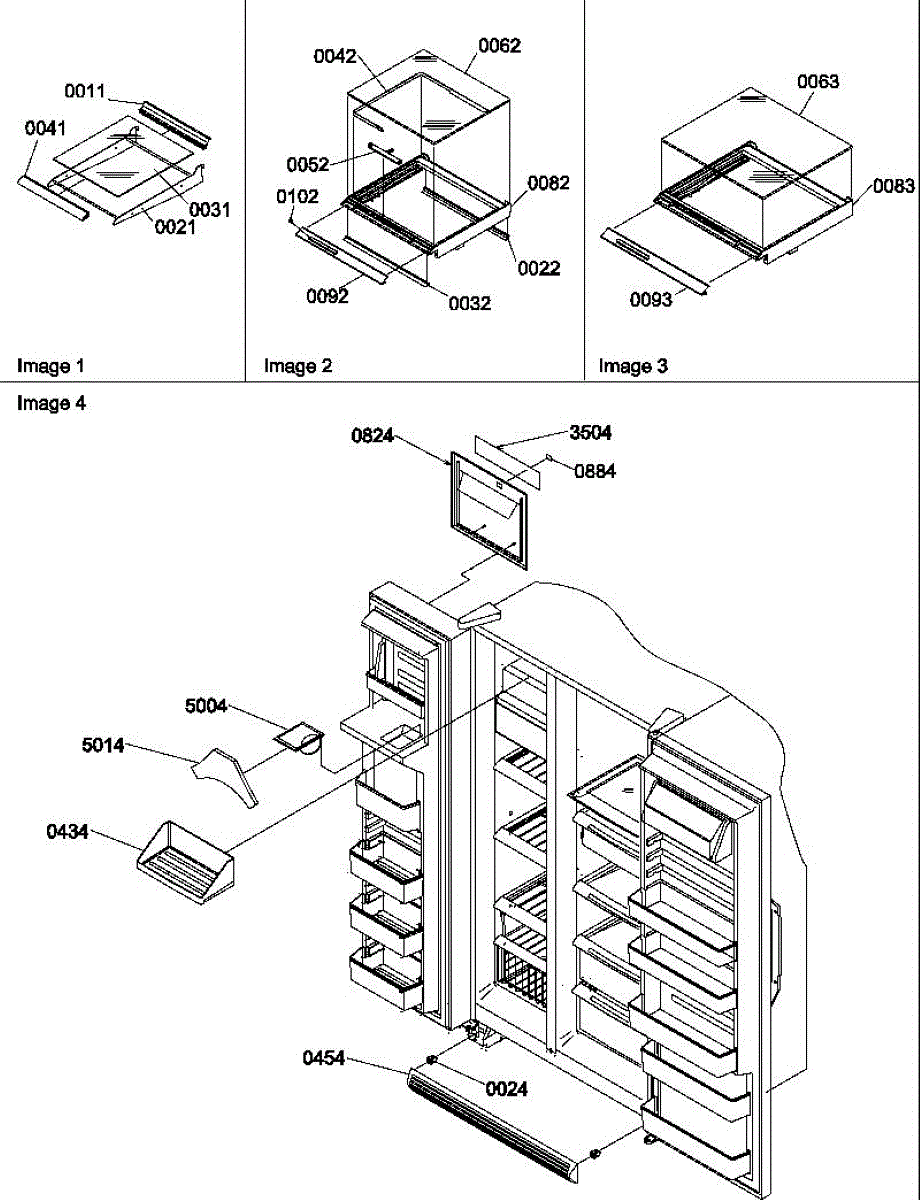 0011
0041
0031
0021
Image 1

0042
0062
0052
0082
0102
0022
0092
0032
Image 2

0063
0083
0093
Image 3

Image 4
0824
3504
0884
5004
5014
0434
0454
0024