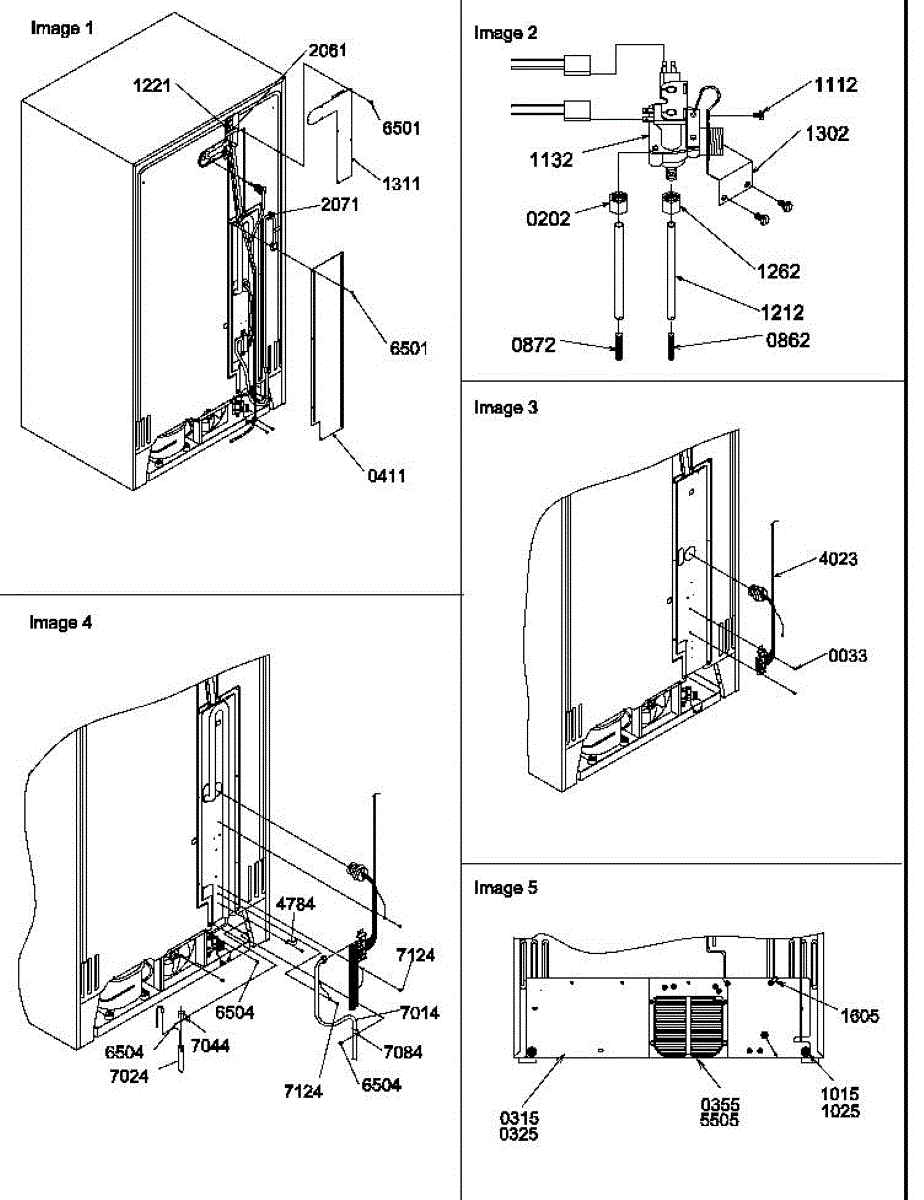 Image 1

2061
1221
6501
1311
2071
6501
0411

Image 2

1112
1302
1132
0202
1262
1212
0872
0862

Image 3

4023
0033

Image 4

4784
7124
6504
7014
6504
7044
7084
7024
7124
6504

Image 5

1605
0315
0325
0355
5505
1015
1025