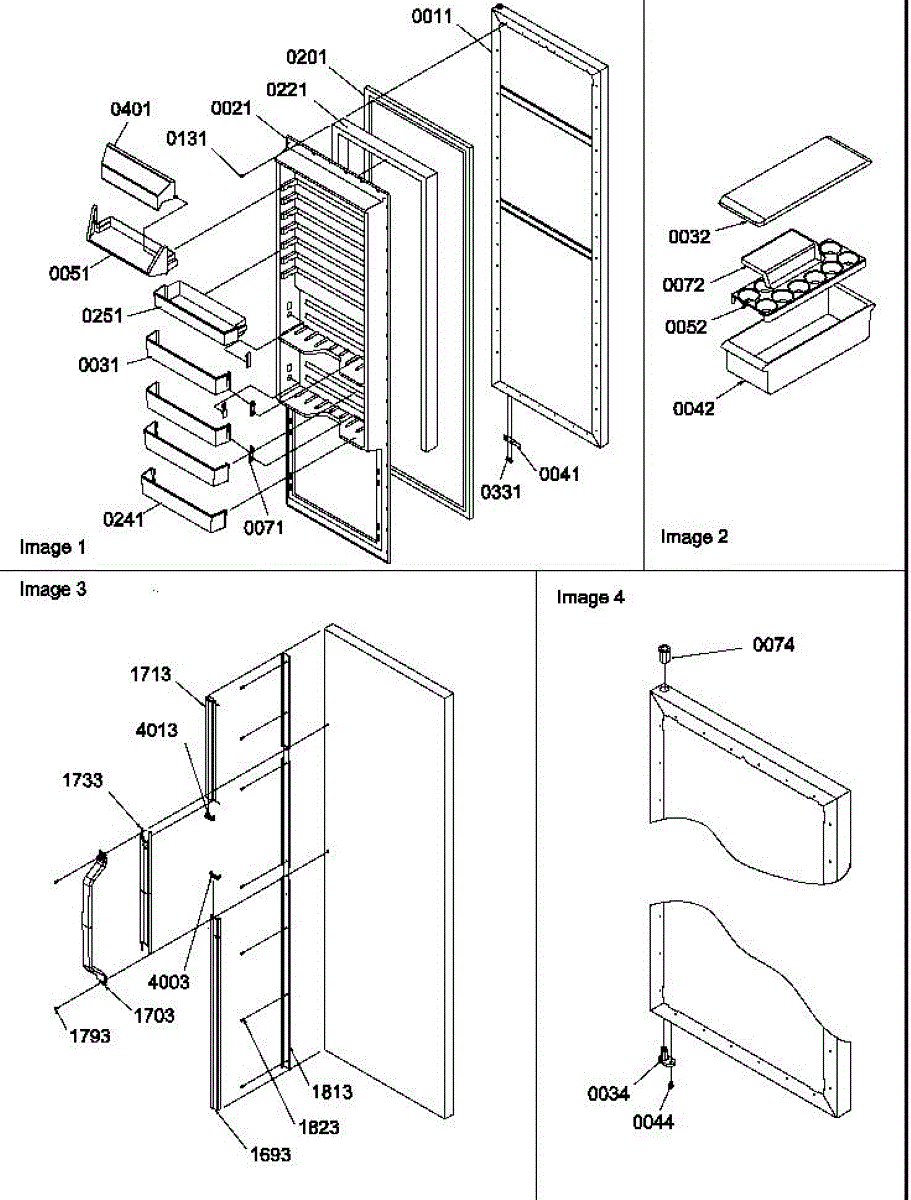 0011
0201
0221
0401
0021
0131
0051
0251
0031
0241
0071
0331
0041
Image 1

0032
0072
0052
0042
Image 2

Image 3
1713
4013
1733
4003
1703
1793
1813
1823
1693

Image 4
0074
0034
0044