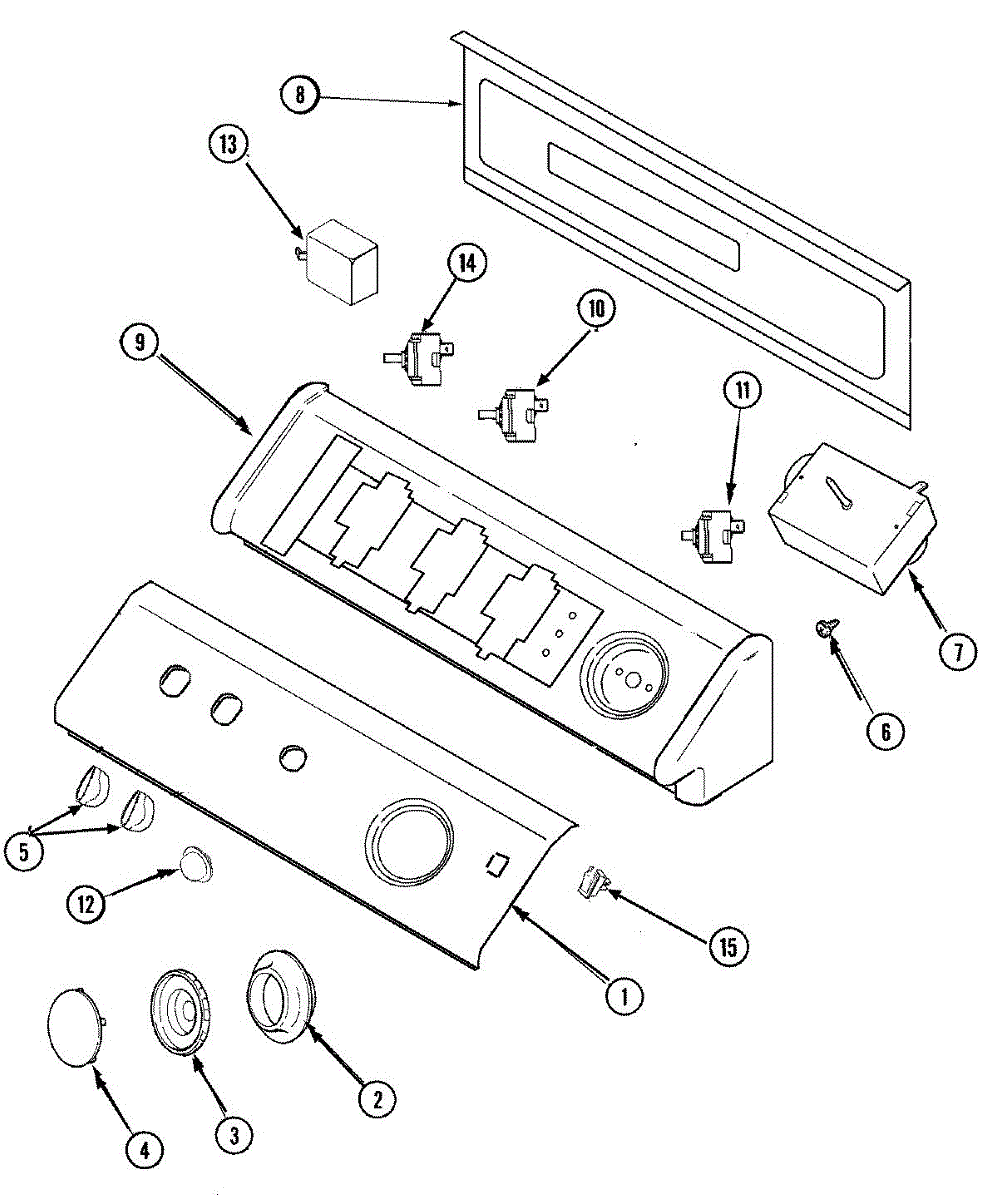 8
13
14
10
9
11
7
6
5
12
15
1
2
3
4