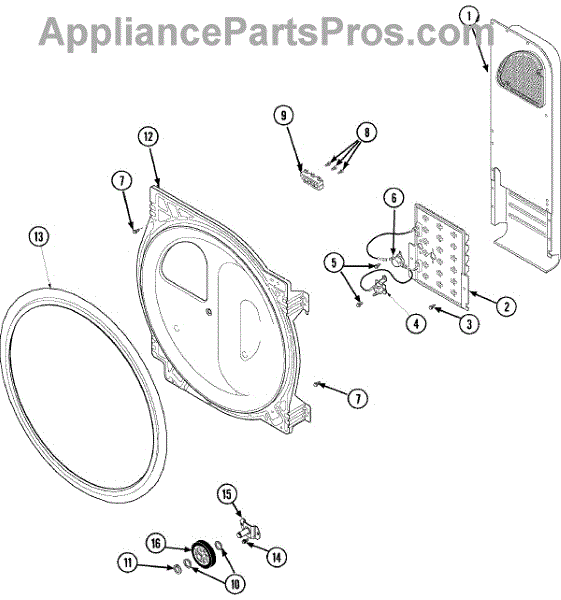 AppliancePartsPros.com

1
9
8
12
7
6
13
5
2
4
3
7
15
16
14
11
10