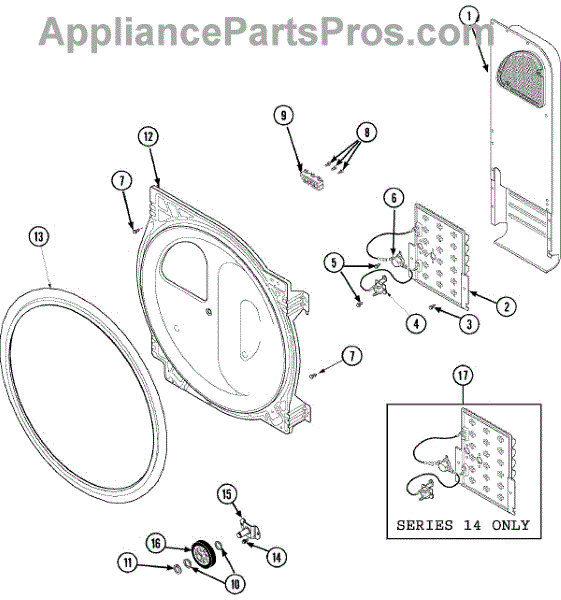 AppliancePartsPros.com

1
9
8
12
7
6
13
5
2
4
3
7
17
SERIES 14 ONLY
15
16
14
11
10