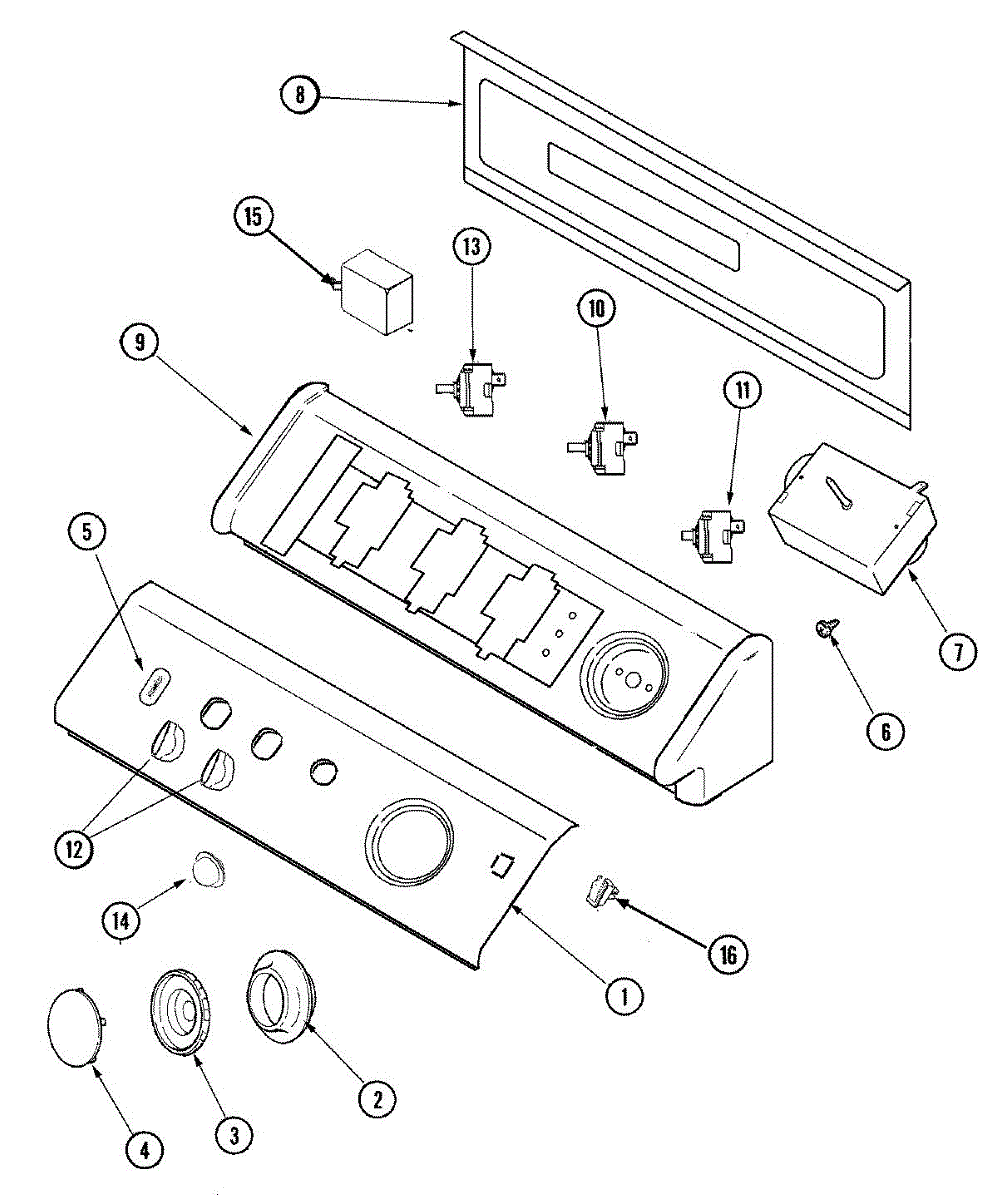 8
15
13
10
9
11
5
7
6
12
14
16
1
2
3
4