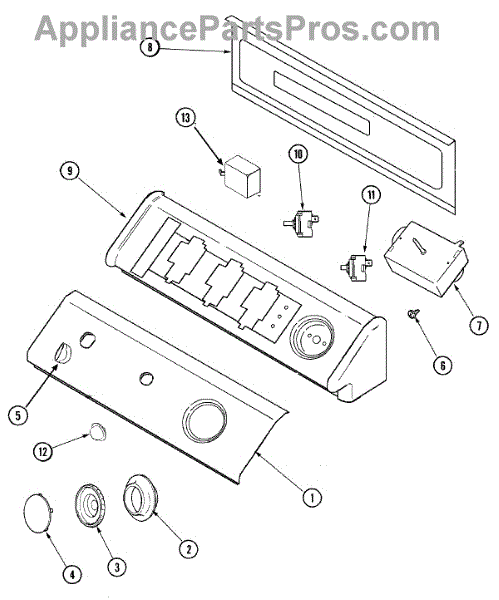 AppliancePartsPros.com

8
13
10
9
11
7
6
5
12
1
2
3
4