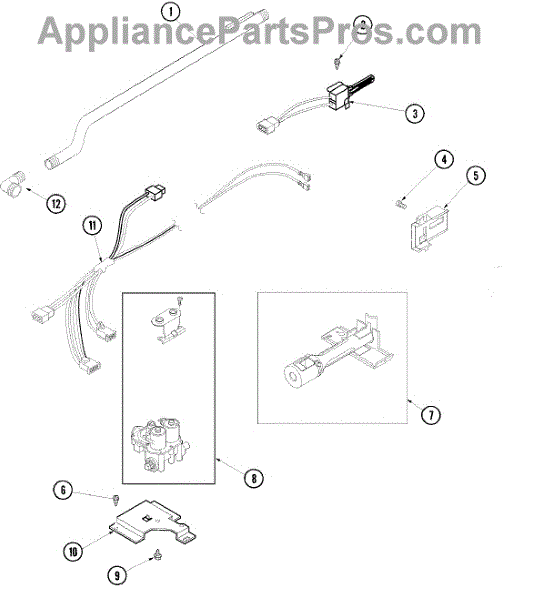 AppliancePartsPros.com

1
2
3
4
5
12
11
7
8
6
10
9