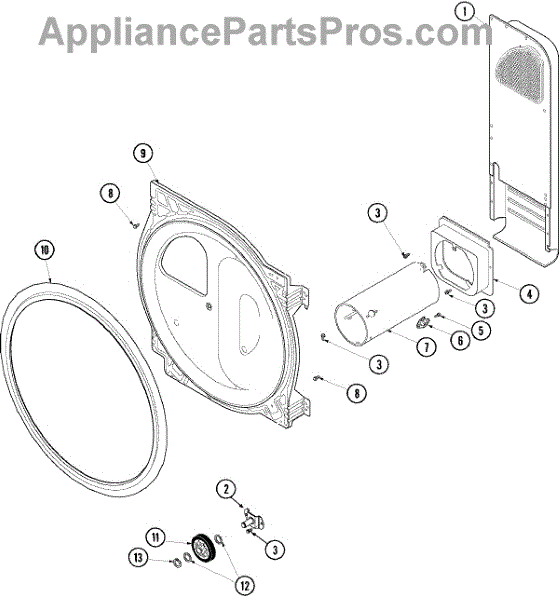 AppliancePartsPros.com

1
9
8
3
10
4
3
5
6
7
3
8
2
11
3
13
12