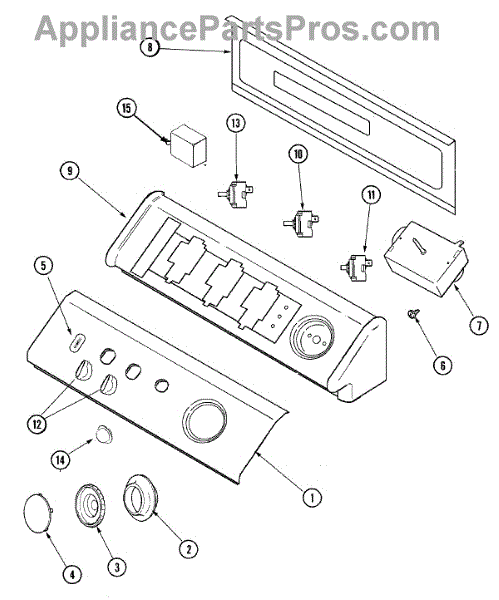 AppliancePartsPros.com

8

15

13

10

9

11

5

7

6

12

14

1

2

3

4