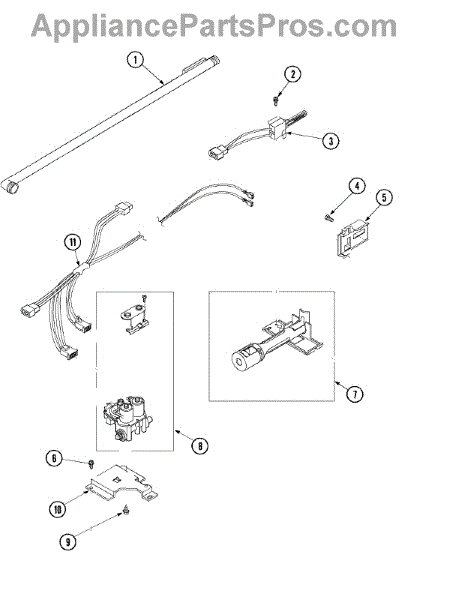 AppliancePartsPros.com

1
2
3
4
5
11
7
8
6
10
9