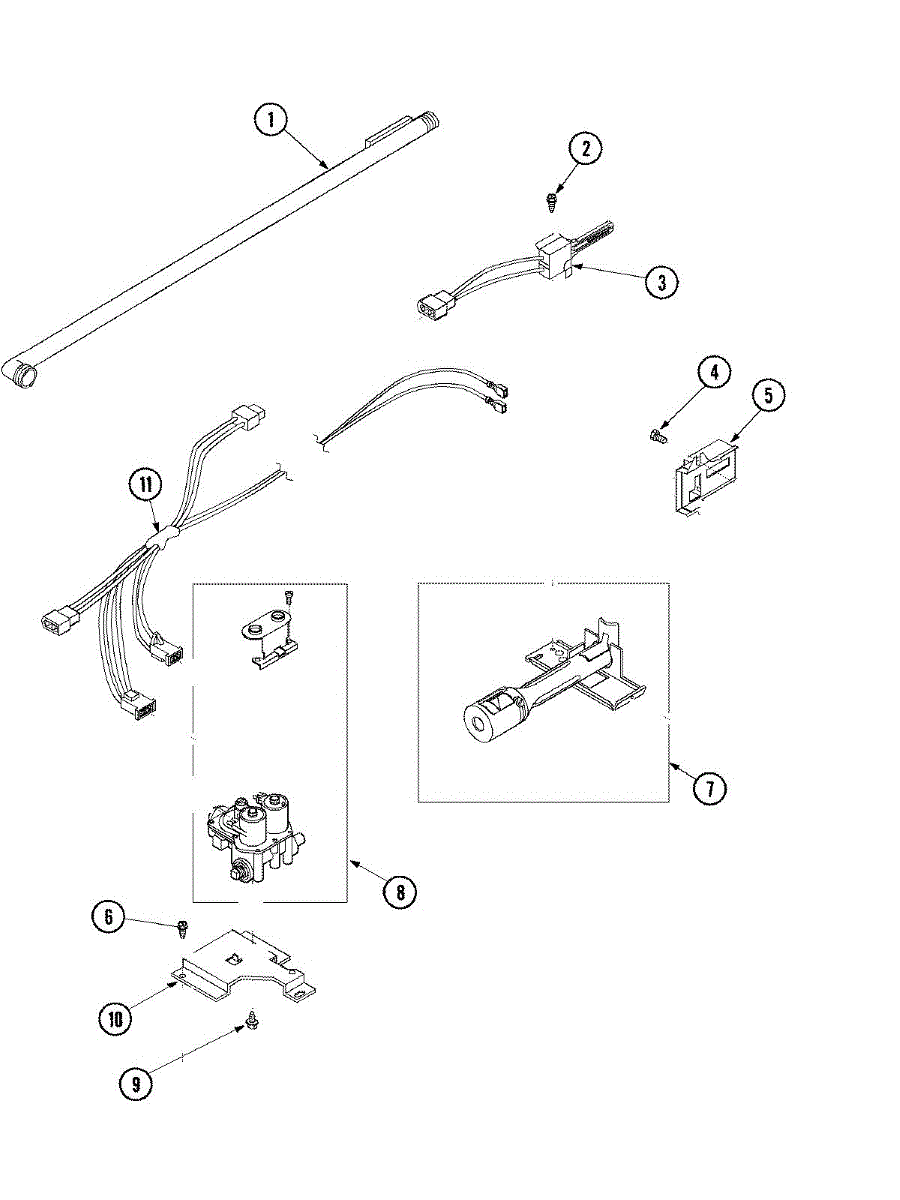 1
2
3
4
5
11
7
8
6
10
9