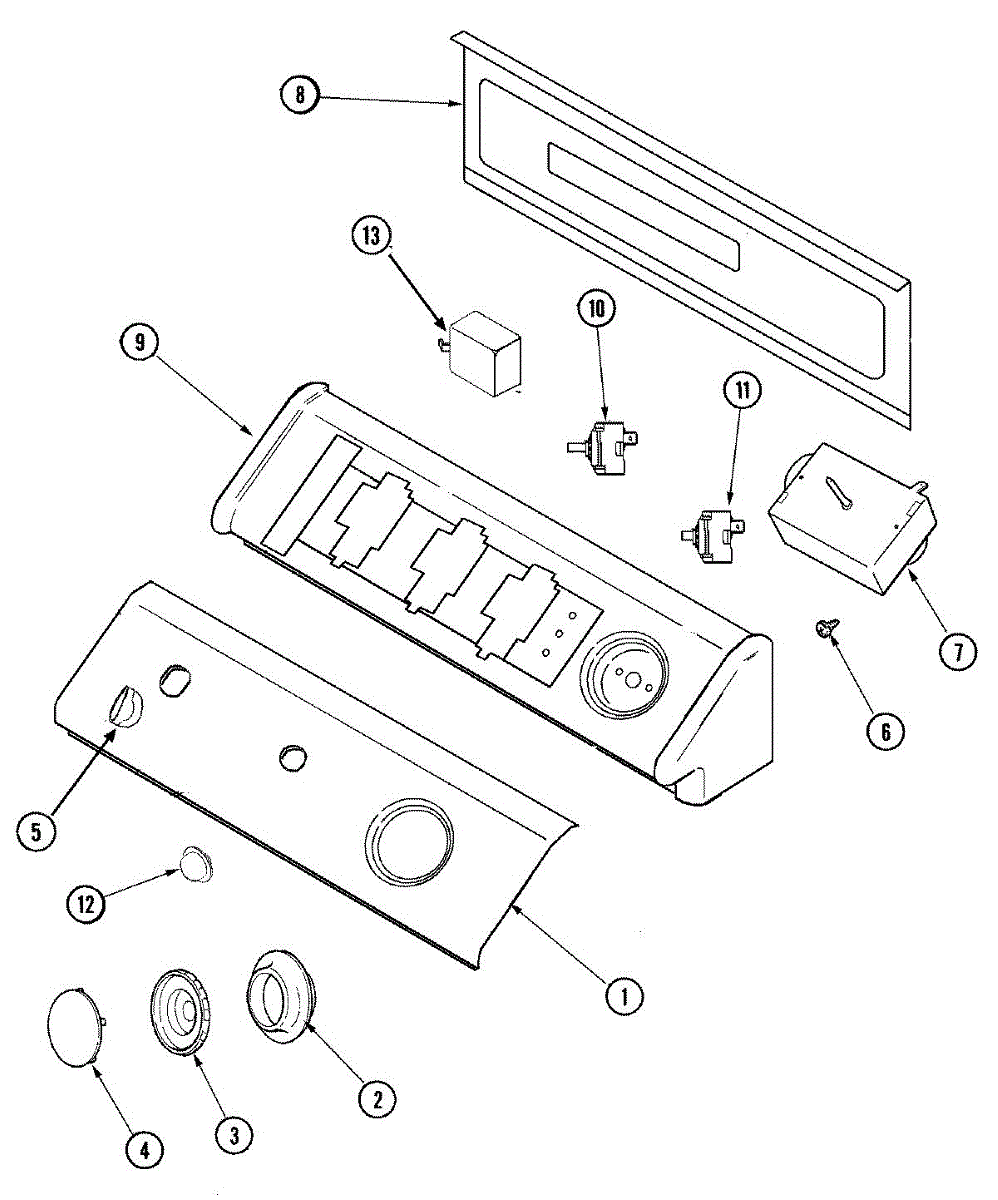 8
13
10
9
11
7
6
5
12
1
2
3
4