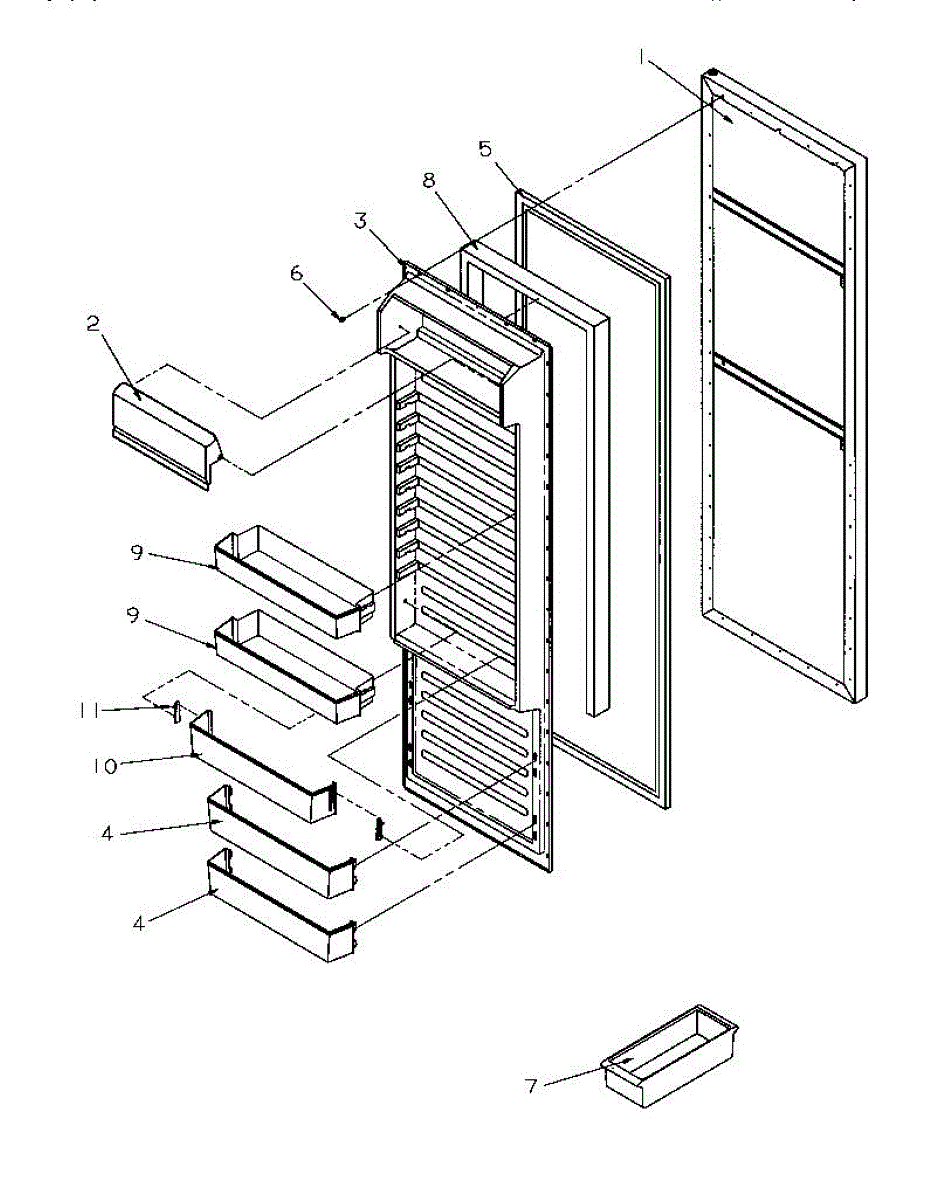 1
5
8
3
6
2
9
9
11
10
4
4
7