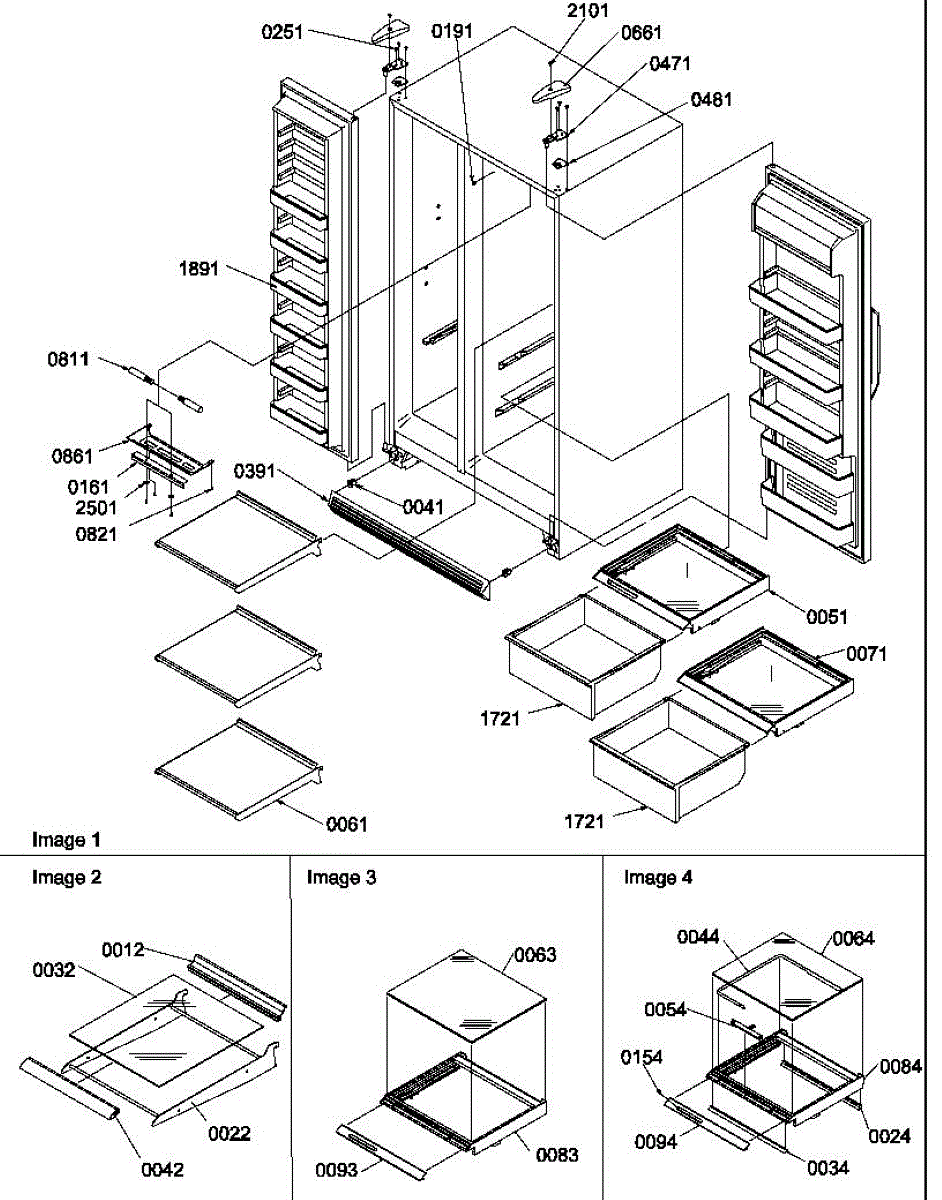 0251
0191
2101
0661
0471
0481
1891
0811
0861
0161
2501
0821
0391
0041
0051
0071
1721
1721
0061
Image 1

Image 2
0012
0032
0022
0042

Image 3
0063
0083
0093

Image 4
0044
0064
0054
0154
0084
0024
0094
0034