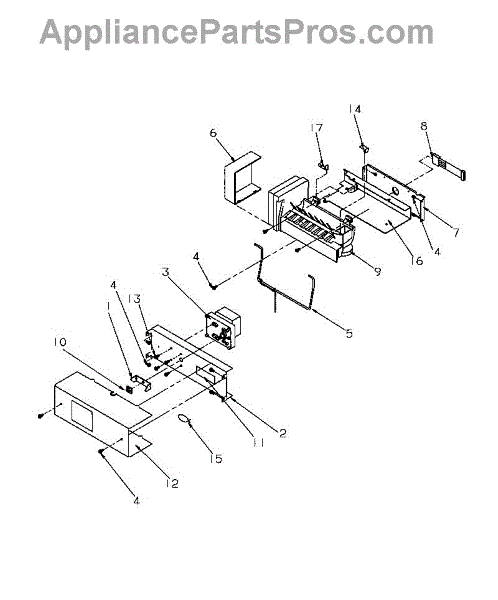 AppliancePartsPros.com

14
17
8
6
7
4
16
9
4
3
5
4
13
1
10
2
11
15
12
4