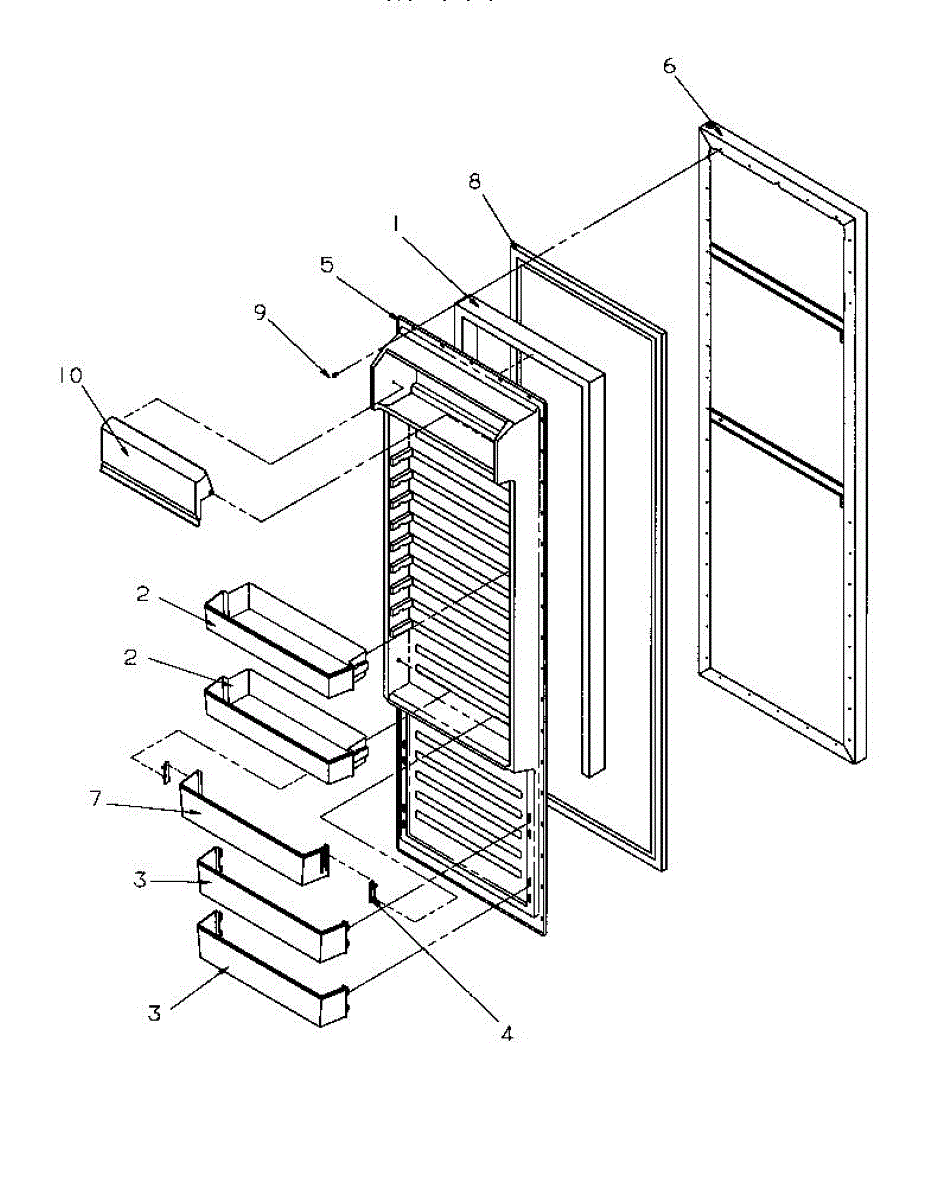 6
8
1
5
9
10
2
2
7
3
3
4