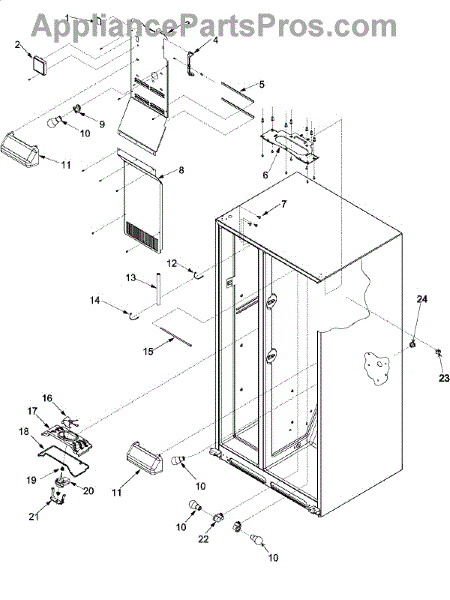 AppliancePartsPros.com

1
2
4
5
9
10
11
6
8
7
12
13
14
15
24
23
16
17
18
19
20
21
11
10
10
22
10