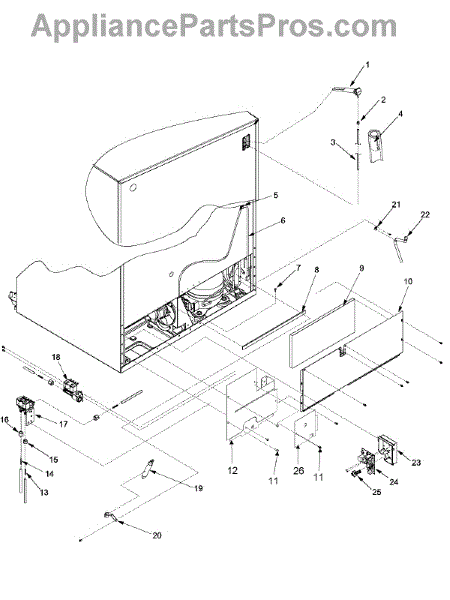 AppliancePartsPros.com

1
2
4
3
5
6
21
22
7
8
9
10
18
17
16
15
14
13
12
11
26
11
23
24
25
19
20