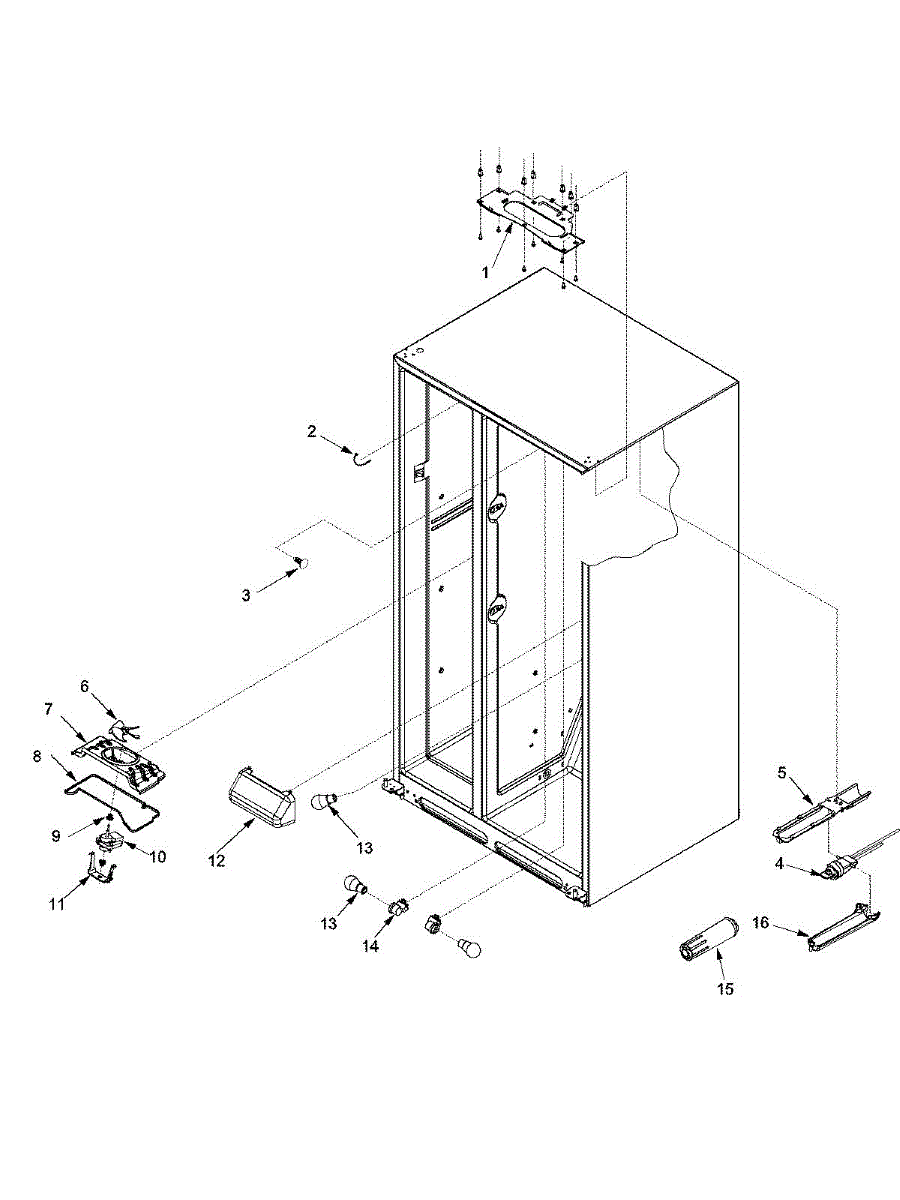 1
2
3
6
7
8
9
10
11
12
13
13
14
5
4
16
15