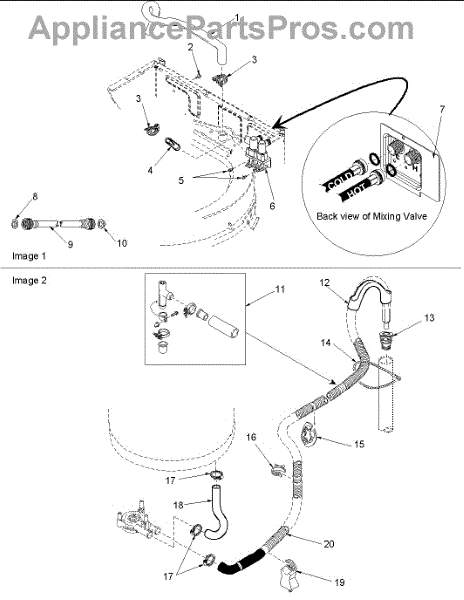 AppliancePartsPros.com

1
2
3
3
4
5
6
7
COLD
HOT
C
H
Back view of Mixing Valve
8
9
10
Image 1

Image 2
11
12
13
14
15
16
17
18
17
20
19