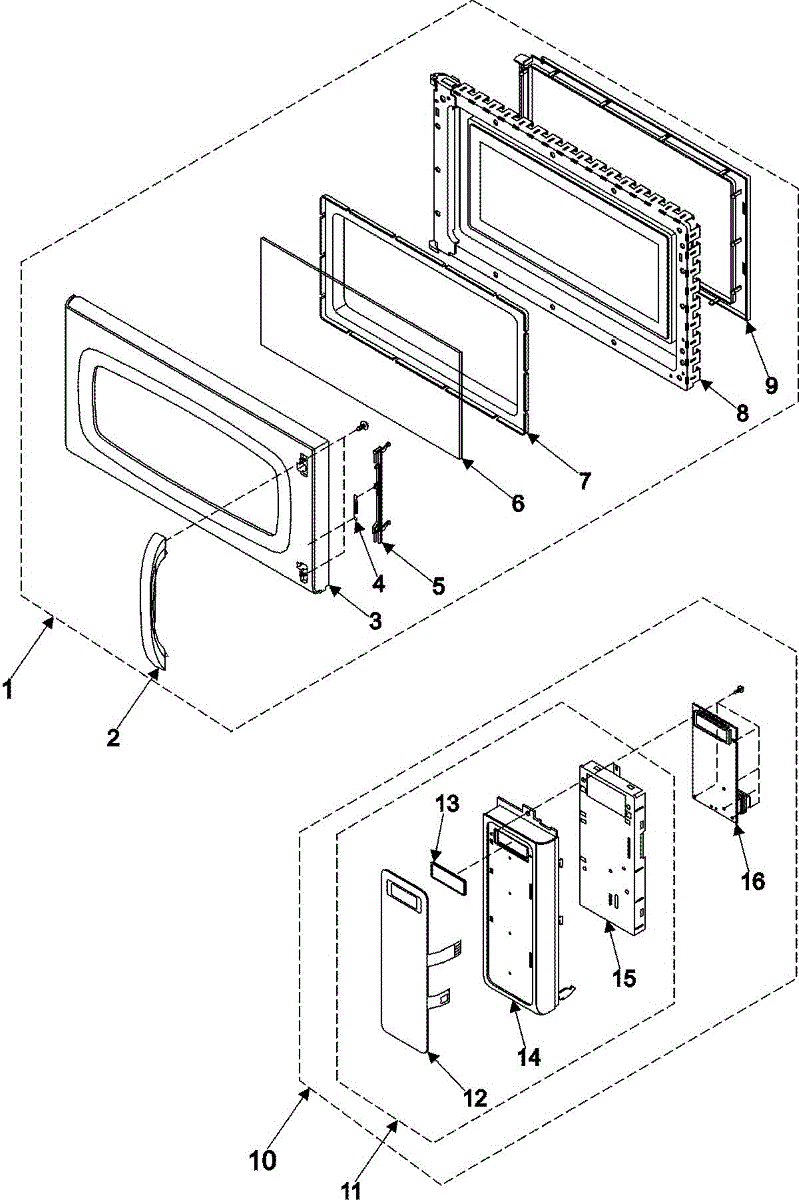 9
8
7
6
5
4
3
1
2
13
16
15
14
12
10
11