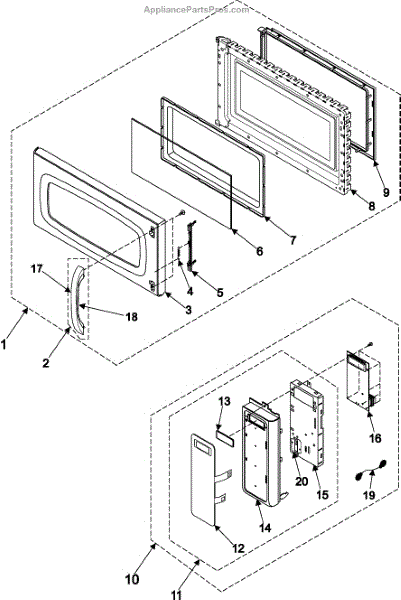 AppliancePartsPros.com

9
8
7
6
5
4
3
17
18
1
2
13
16
20
15
19
14
12
10
11