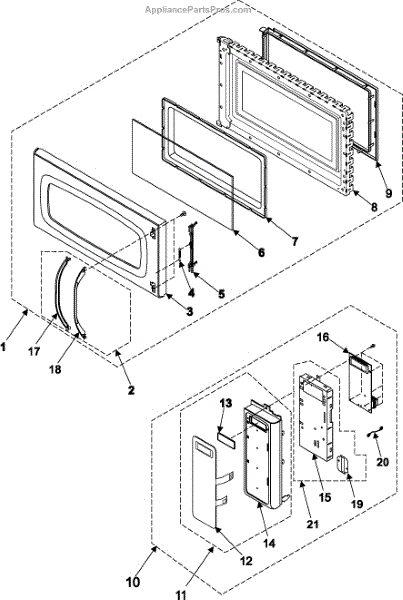 AppliancePartsPros.com

9
8
7
6
5
4
3
1
17
18
2
16
13
20
15
19
21
14
12
10
11