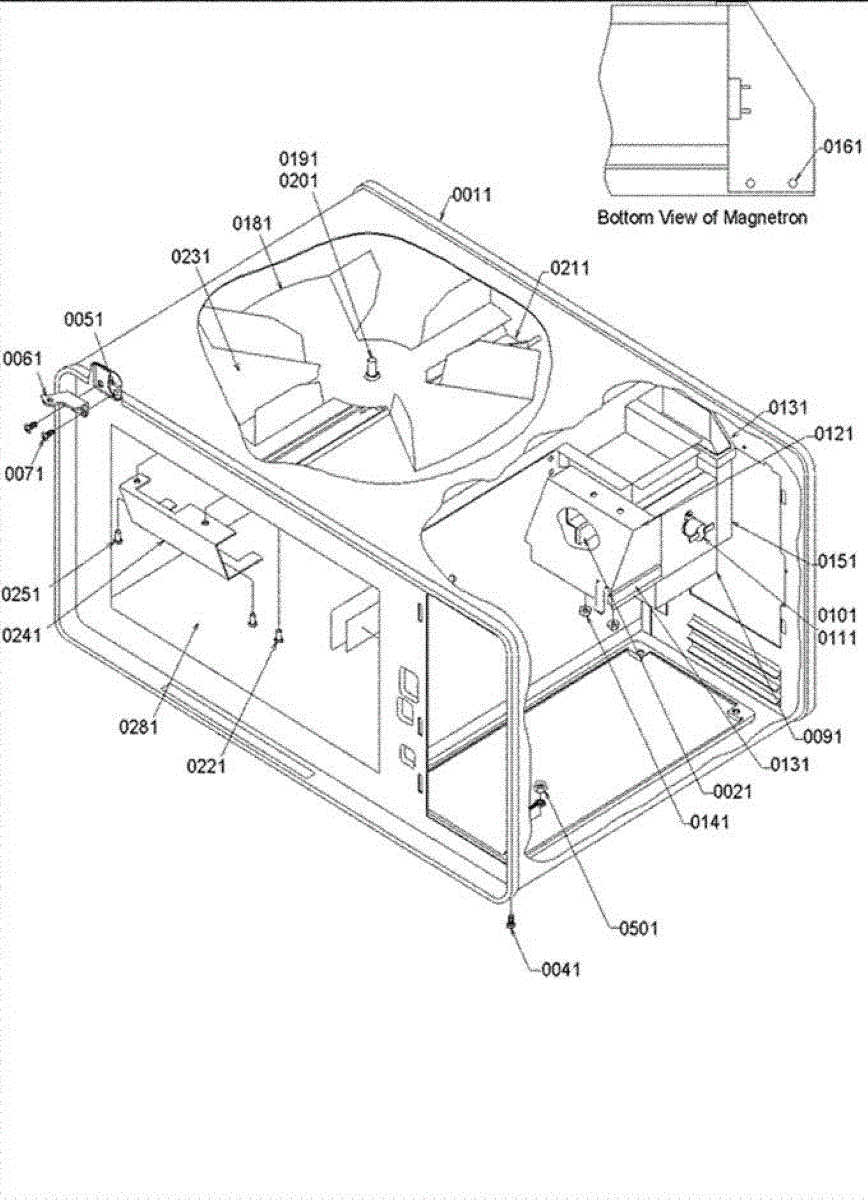 0161
Bottom View of Magnetron
0191
0201
0011
0181
0231
0211
0051
0061
0071
0131
0121
0151
0101
0111
0251
0241
0281
0221
0091
0131
0021
0141
0501
0041