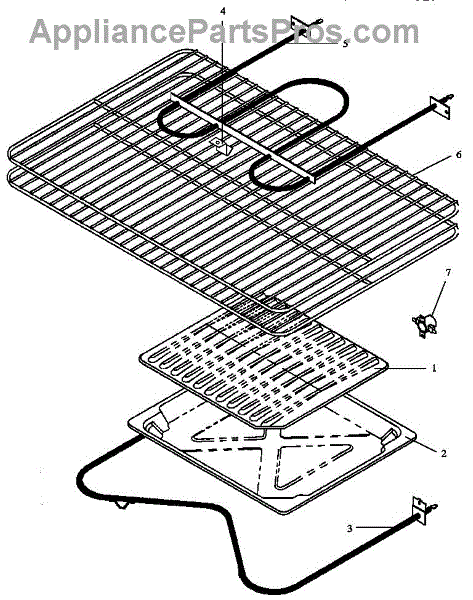 AppliancePartsPros.com

4
5
6
7
1
2
3