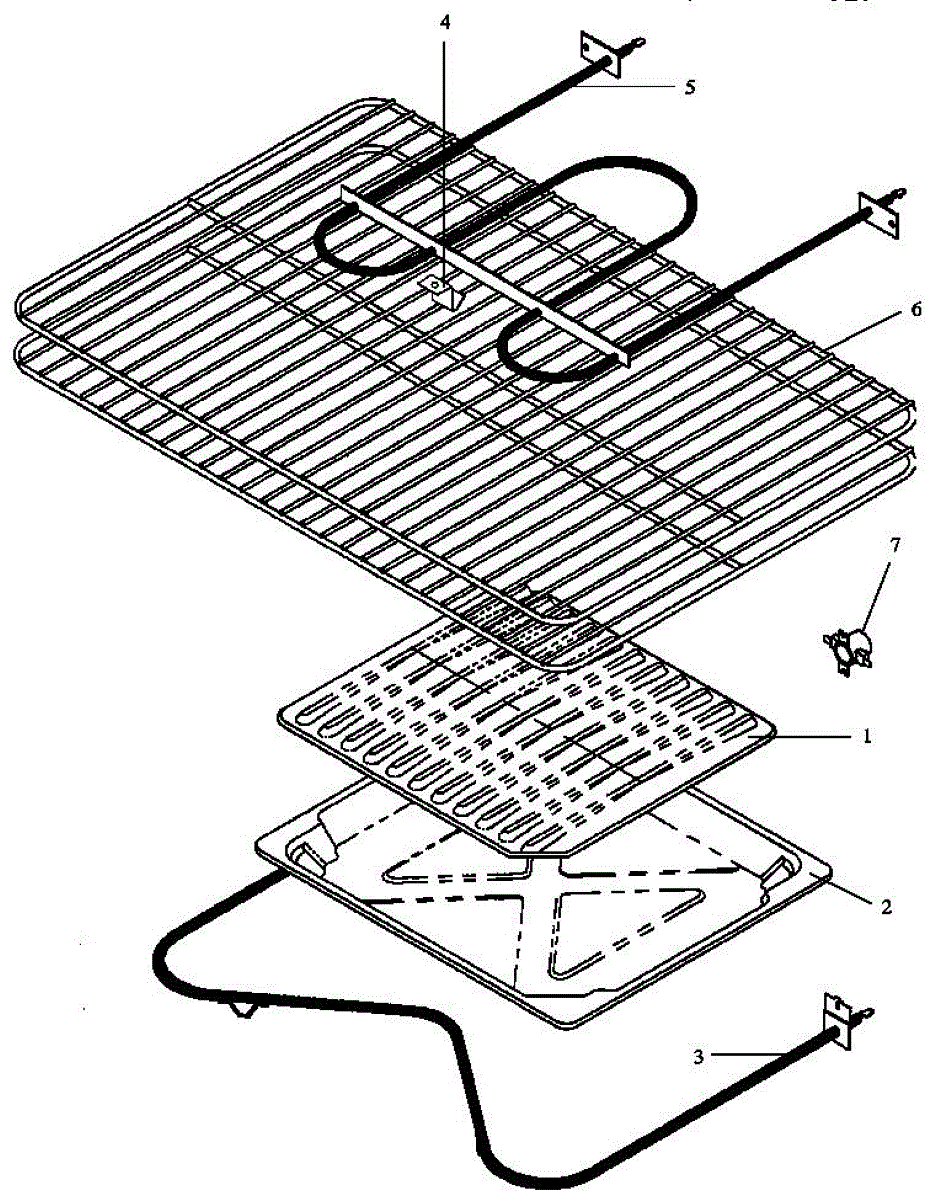 4
5
6
7
1
2
3