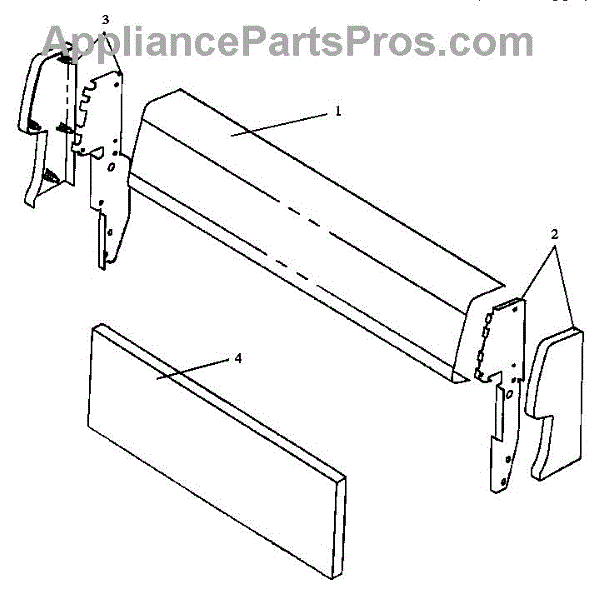 AppliancePartsPros.com

3

1

2

4