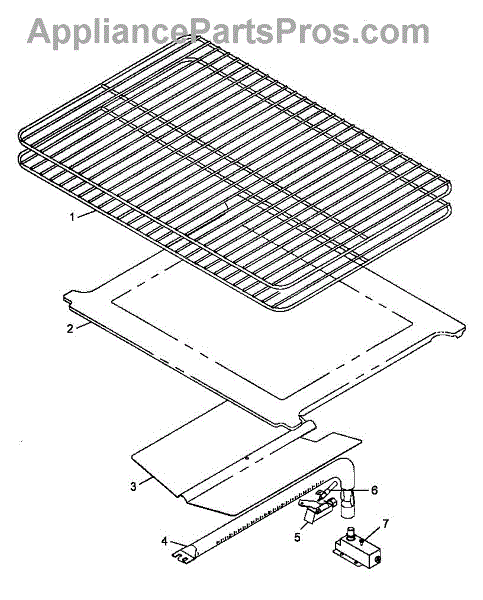 AppliancePartsPros.com

1
2
3
4
5
6
7