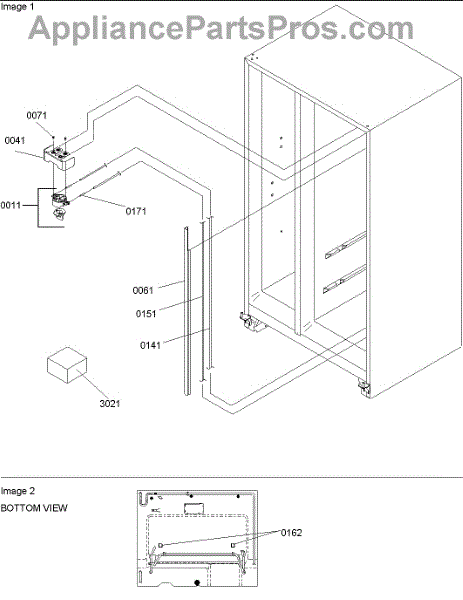 Image 1

AppliancePartsPros.com

0071
0041
0011
0171
0061
0151
0141
3021

Image 2
BOTTOM VIEW

0162