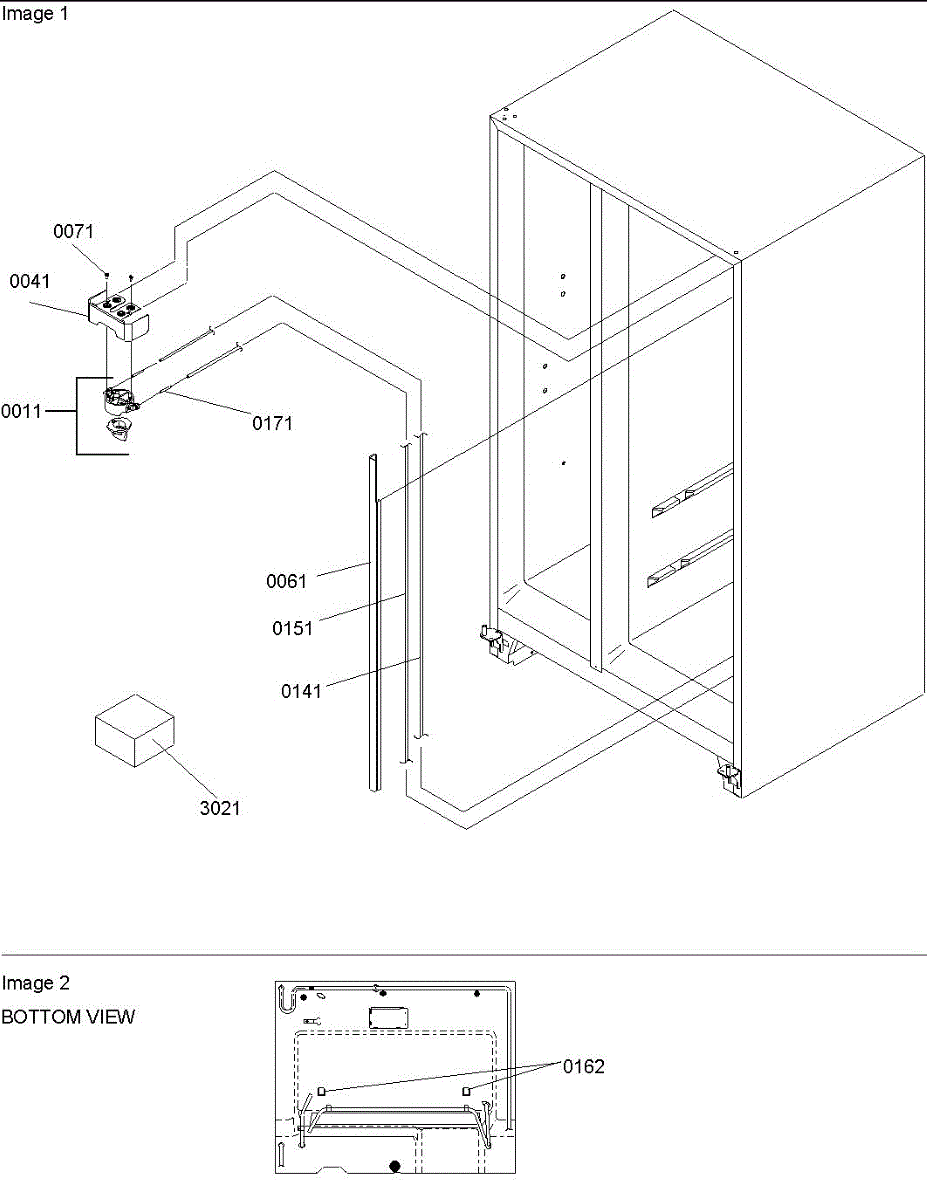 Image 1

0071
0041
0011
0171
0061
0151
0141
3021

Image 2
BOTTOM VIEW

0162