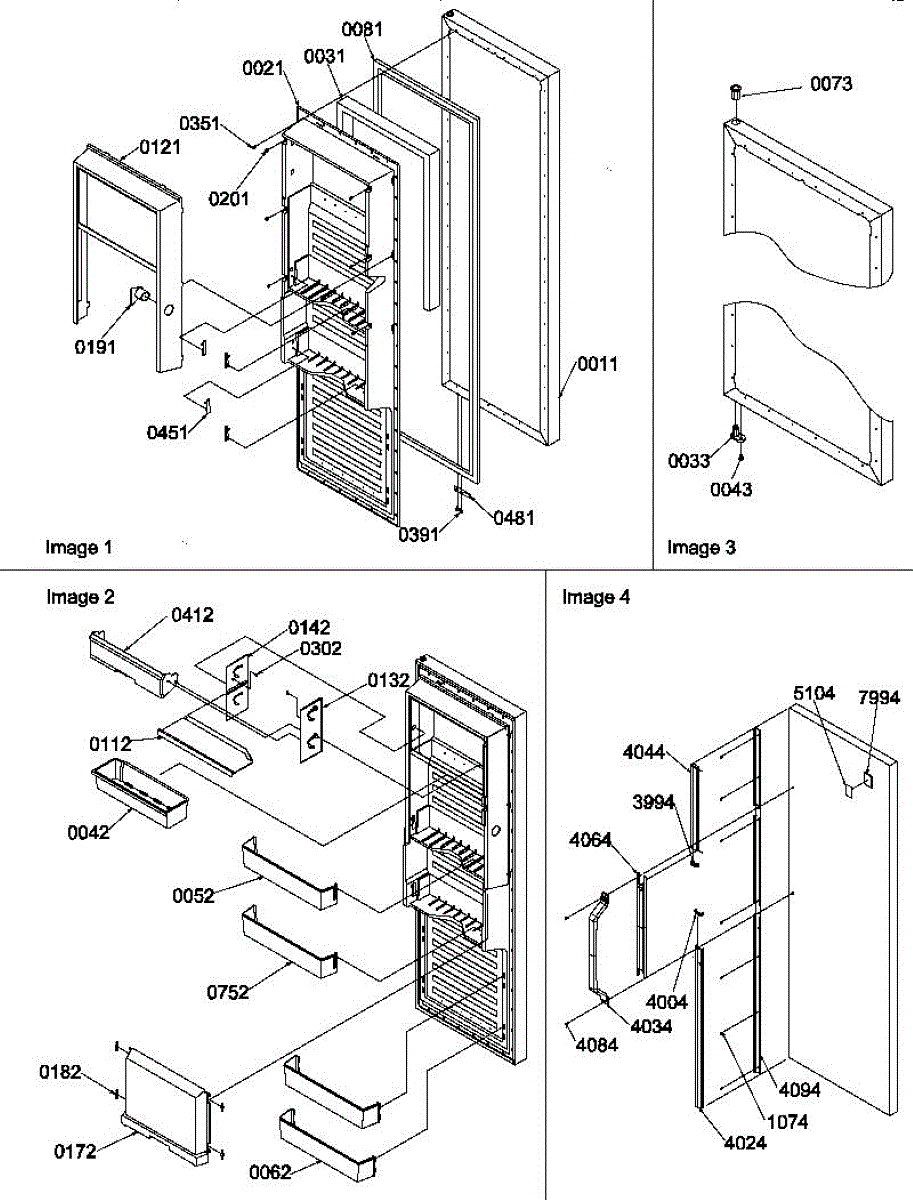 0081
0021
0031
0351
0121
0201
0191
0011
0451
0391
0481
Image 1

0073
0033
0043
Image 3

Image 2
0412
0142
0302
0132
0112
0042
0052
0752
0182
0172
0062

Image 4
5104
7994
4044
3994
4064
4004
4034
4084
4094
1074
4024