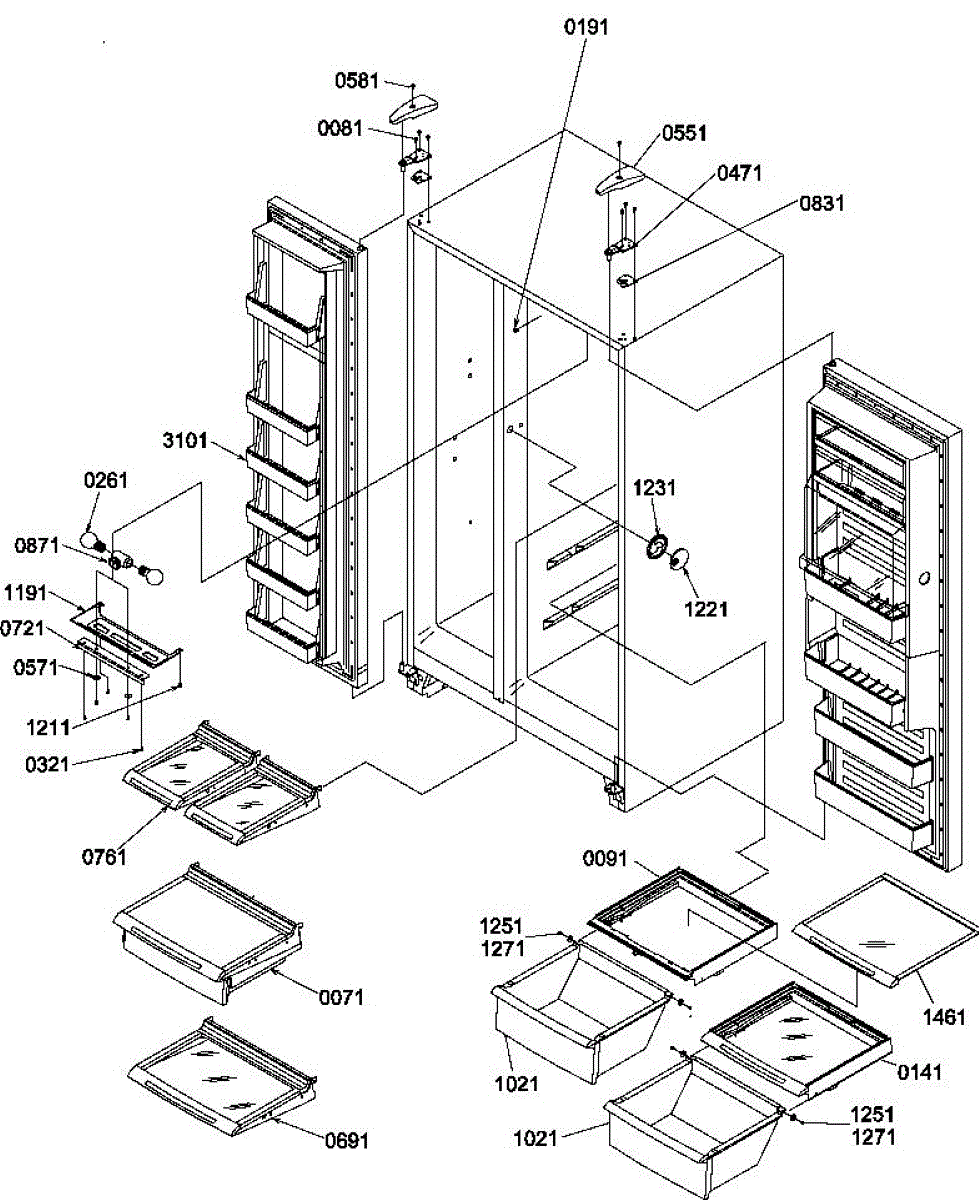 0191
0581
0081
0551
0471
0831
3101
0261
0871
1191
0721
0571
1211
0321
1231
1221
0761
0071
0691
0091
1251
1271
1021
1461
0141
1021
1251
1271