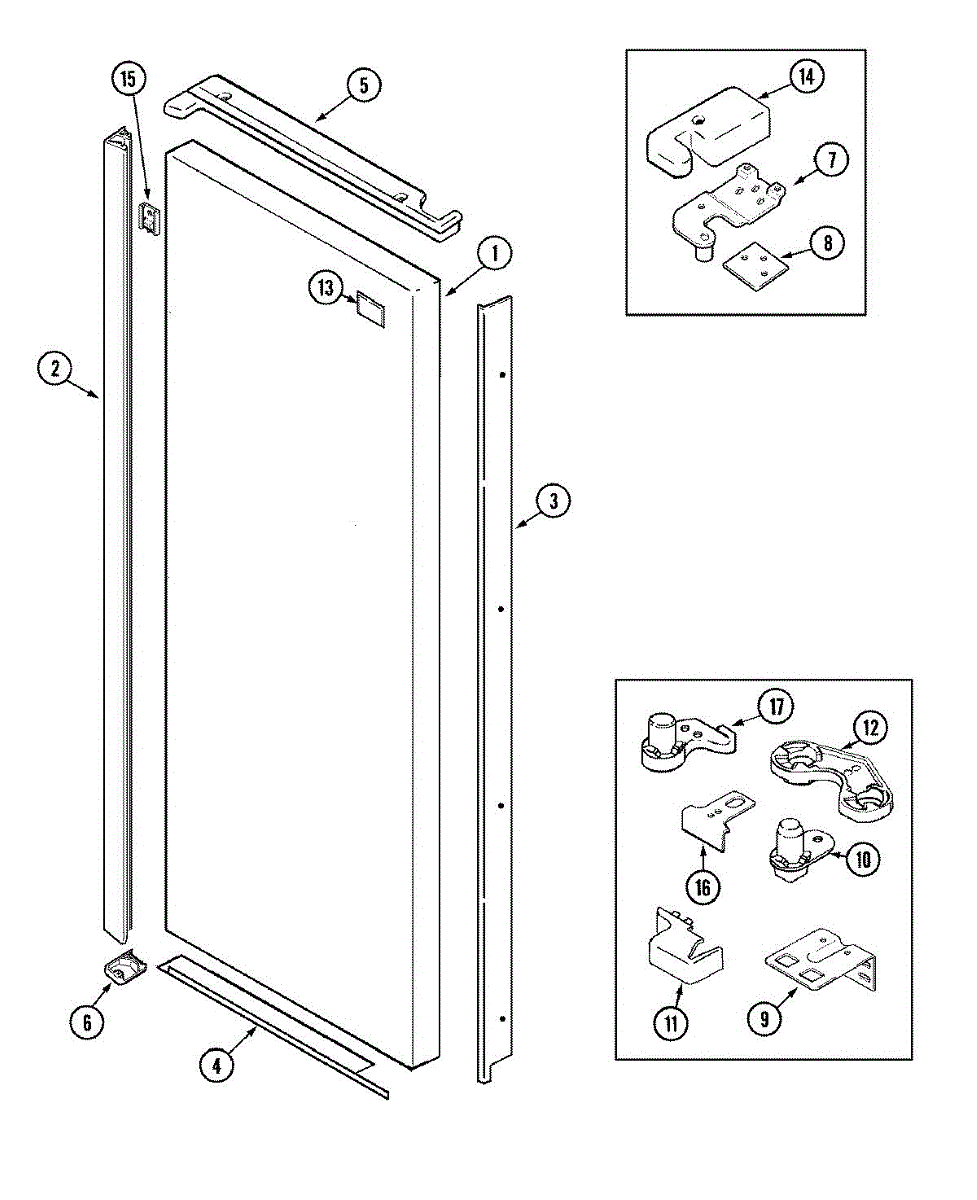 15
5
14
7
8
1
13
2
3
17
12
16
10
11
9
6
4