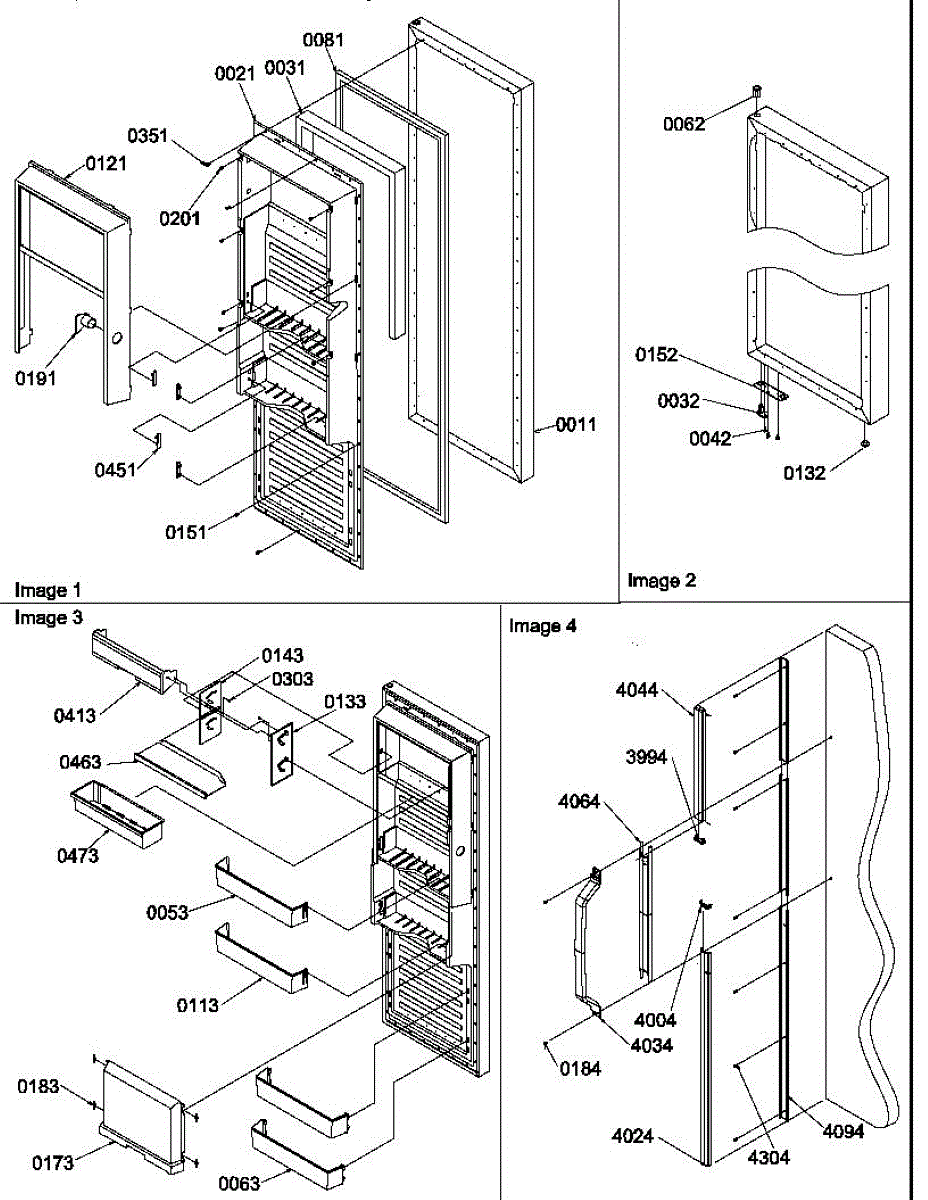 0081
0021
0031
0351
0121
0201
0191
0451
0151
0011
Image 1

0062
0152
0032
0042
0132
Image 2

Image 3
0413
0143
0303
0133
0463
0473
0053
0113
0183
0173
0063

Image 4
4044
3994
4064
4004
4034
0184
4024
4304
4094