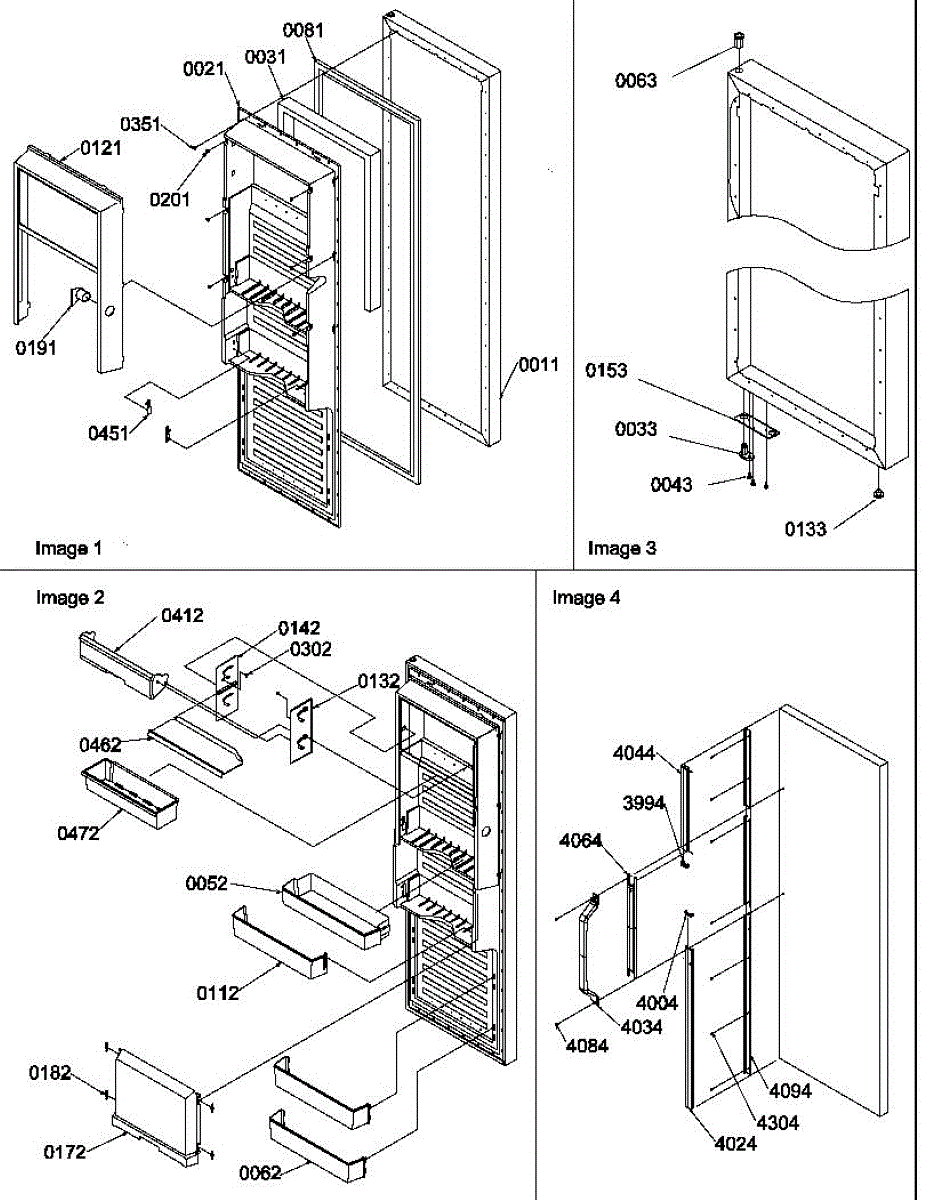 0081
0021
0031
0351
0121
0201
0191
0011
0451
Image 1

0063
0153
0033
0043
0133
Image 3

Image 2
0412
0142
0302
0132
0462
0472
0052
0112
0182
0172
0062

Image 4
4044
3994
4064
4004
4034
4084
4094
4304
4024