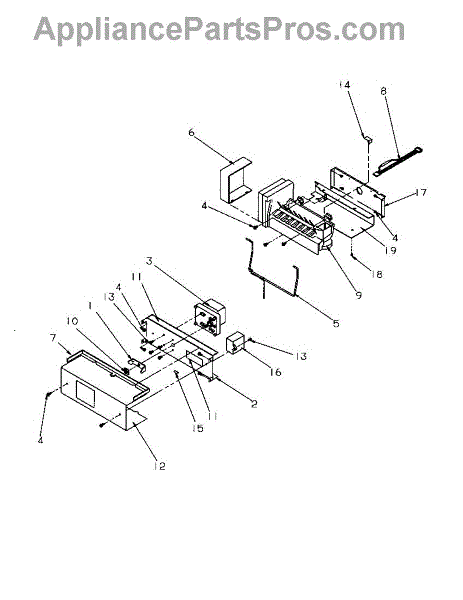 AppliancePartsPros.com

14
8
6
17
4
4
19
18
9
5
3
11
4
13
1
10
7
13
16
2
11
15
4
12