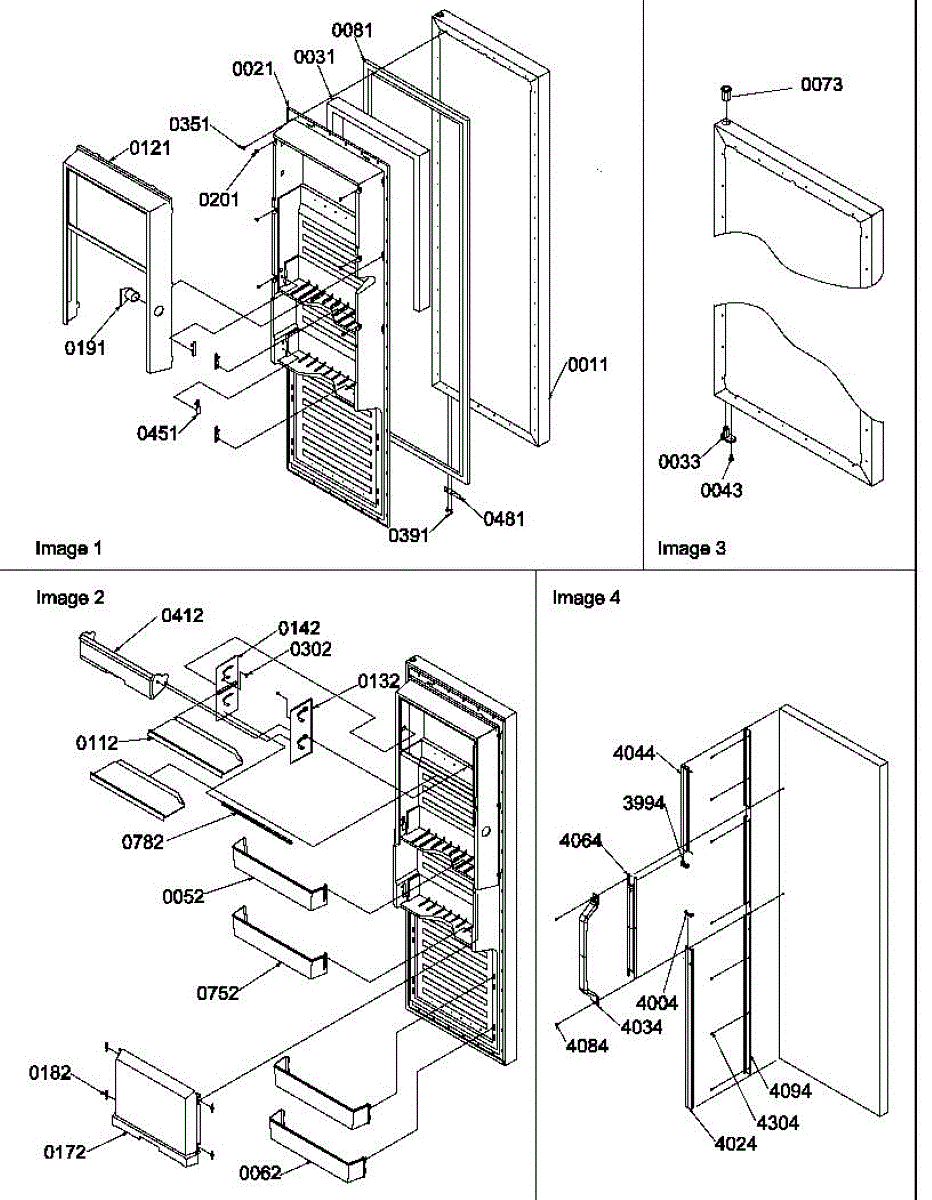 0081
0021
0031
0351
0121
0201
0191
0011
0451
0391
0481
Image 1

0073
0033
0043
Image 3

Image 2
0412
0142
0302
0132
0112
0782
0052
0752
0182
0172
0062

Image 4
4044
3994
4064
4004
4034
4084
4094
4304
4024