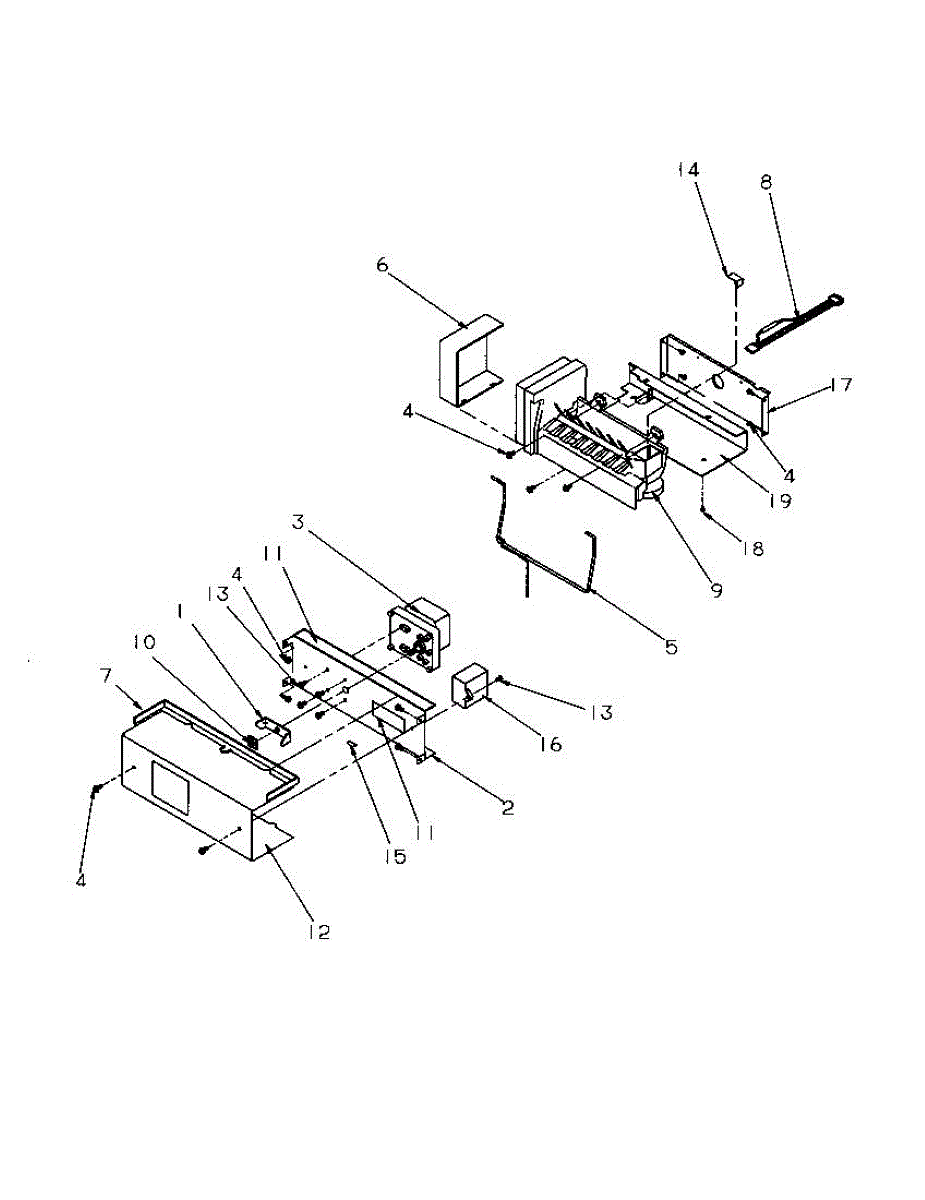 14
8
6
17
4
4
19
18
9
5
3
11
4
13
1
10
7
13
16
2
11
15
4
12