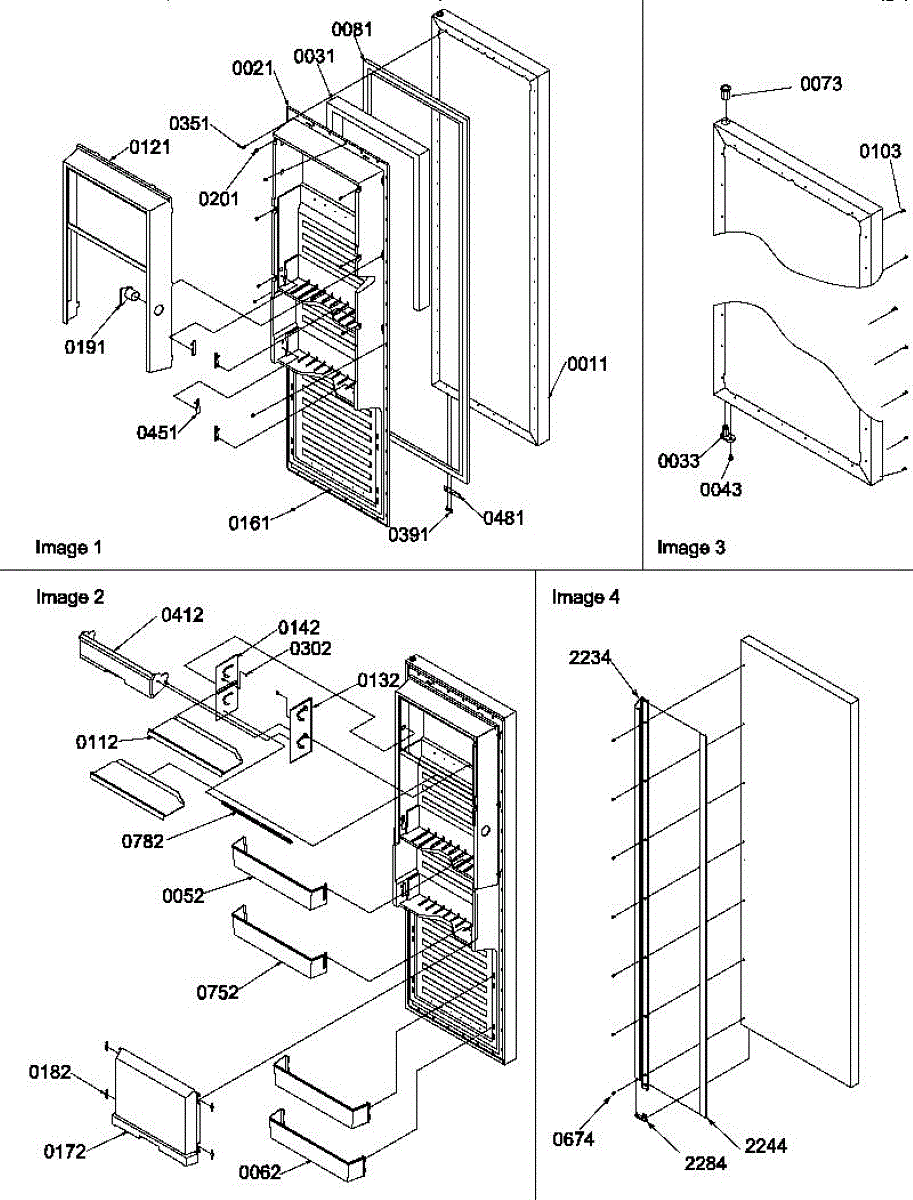 0081
0021
0031
0351
0121
0201
0191
0011
0451
0161
0391
0481
Image 1

0073
0103
0033
0043
Image 3

Image 2
0412
0142
0302
0132
0112
0782
0052
0752
0182
0172
0062

Image 4
2234
0674
2284
2244