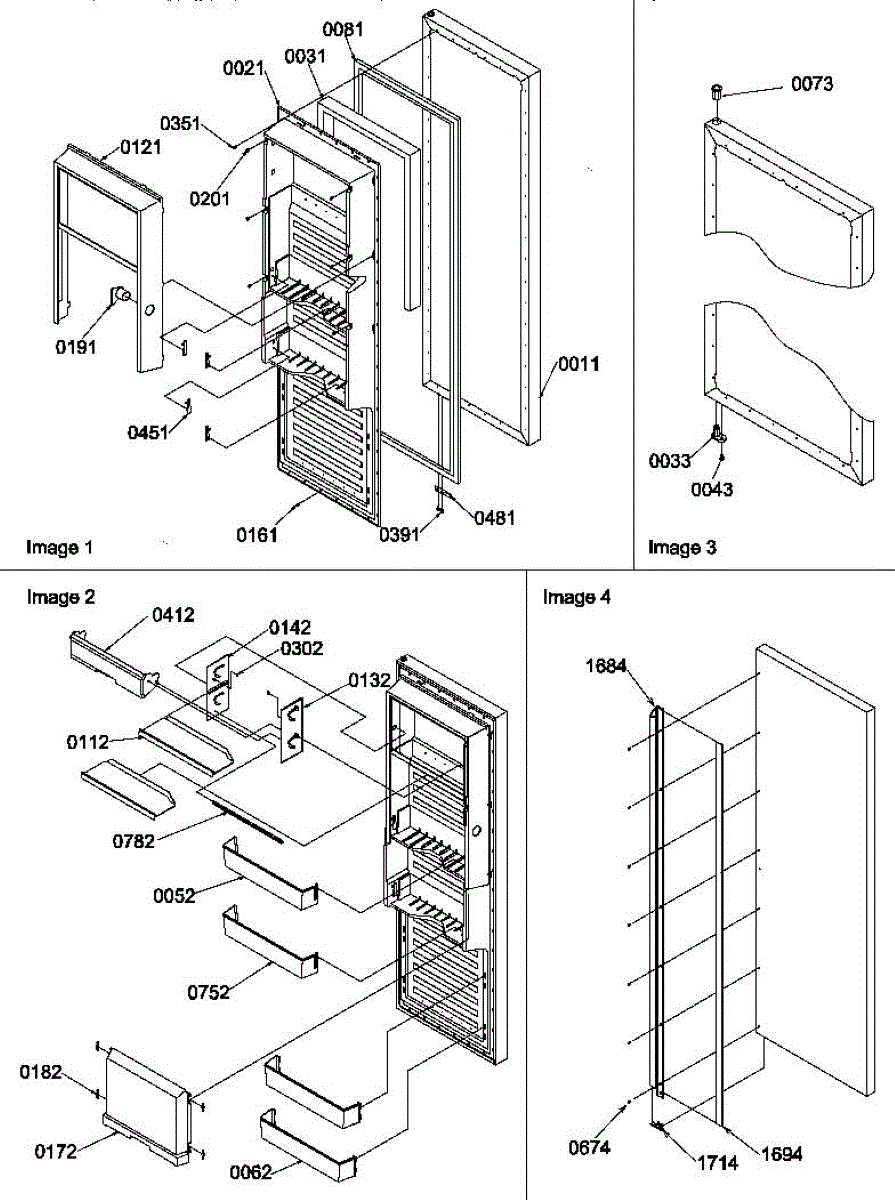 0081
0021
0031
0351
0121
0201
0191
0011
0451
0161
0391
0481
Image 1

0073
0033
0043
Image 3

Image 2
0412
0142
0302
0132
0112
0782
0052
0752
0182
0172
0062

Image 4
1684
0674
1714
1694